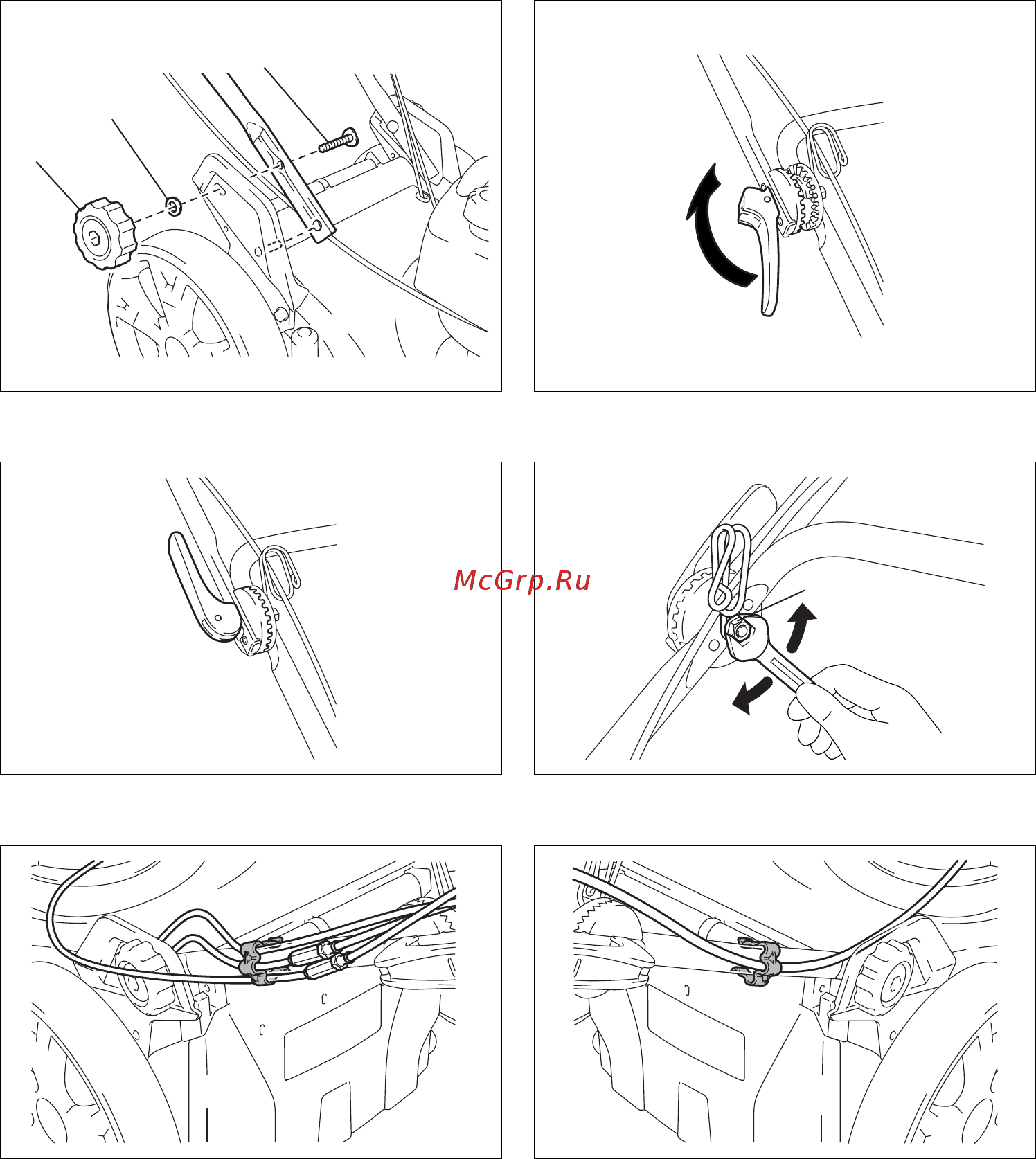 McGrp.Ru