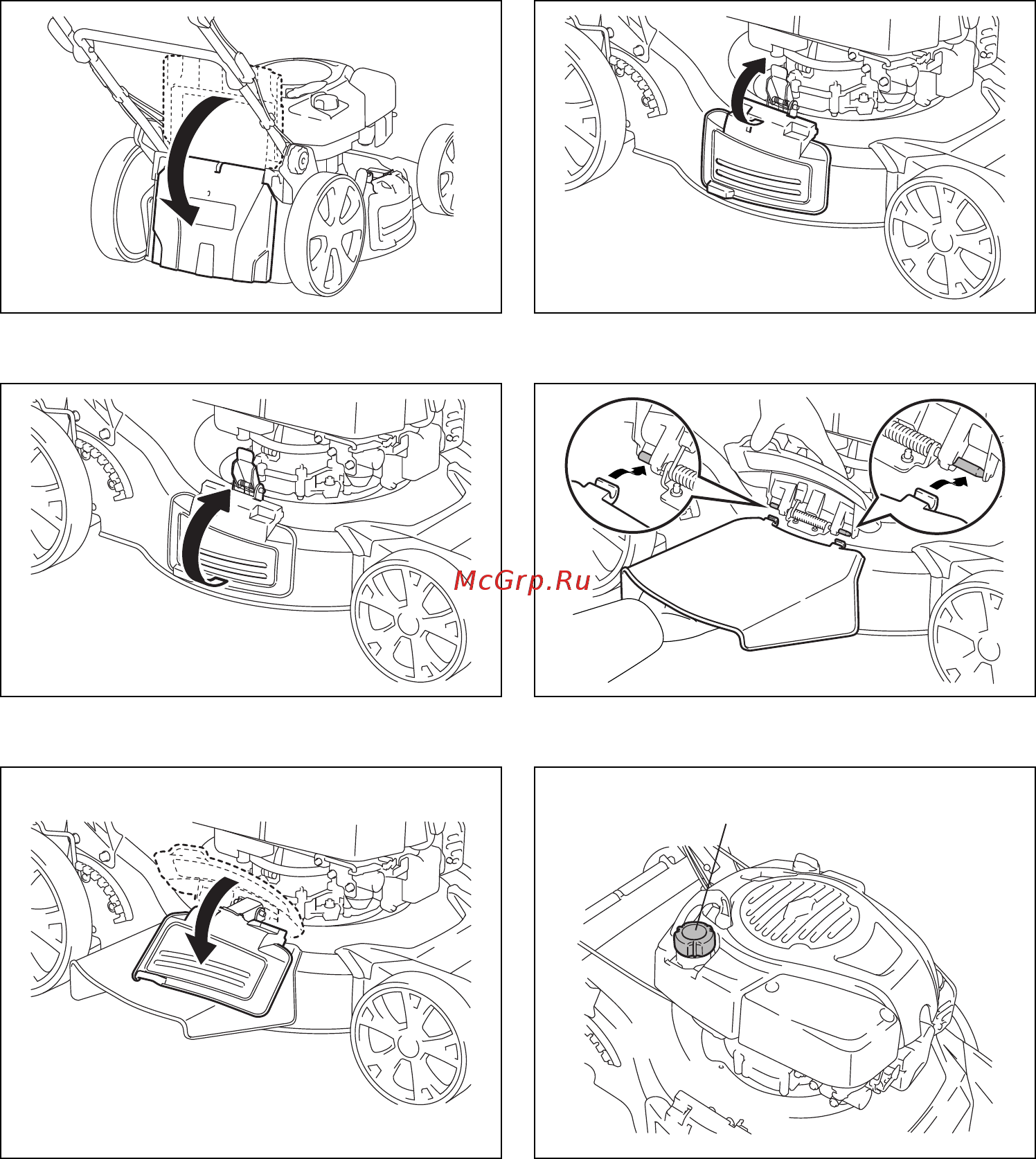 McGrp.Ru