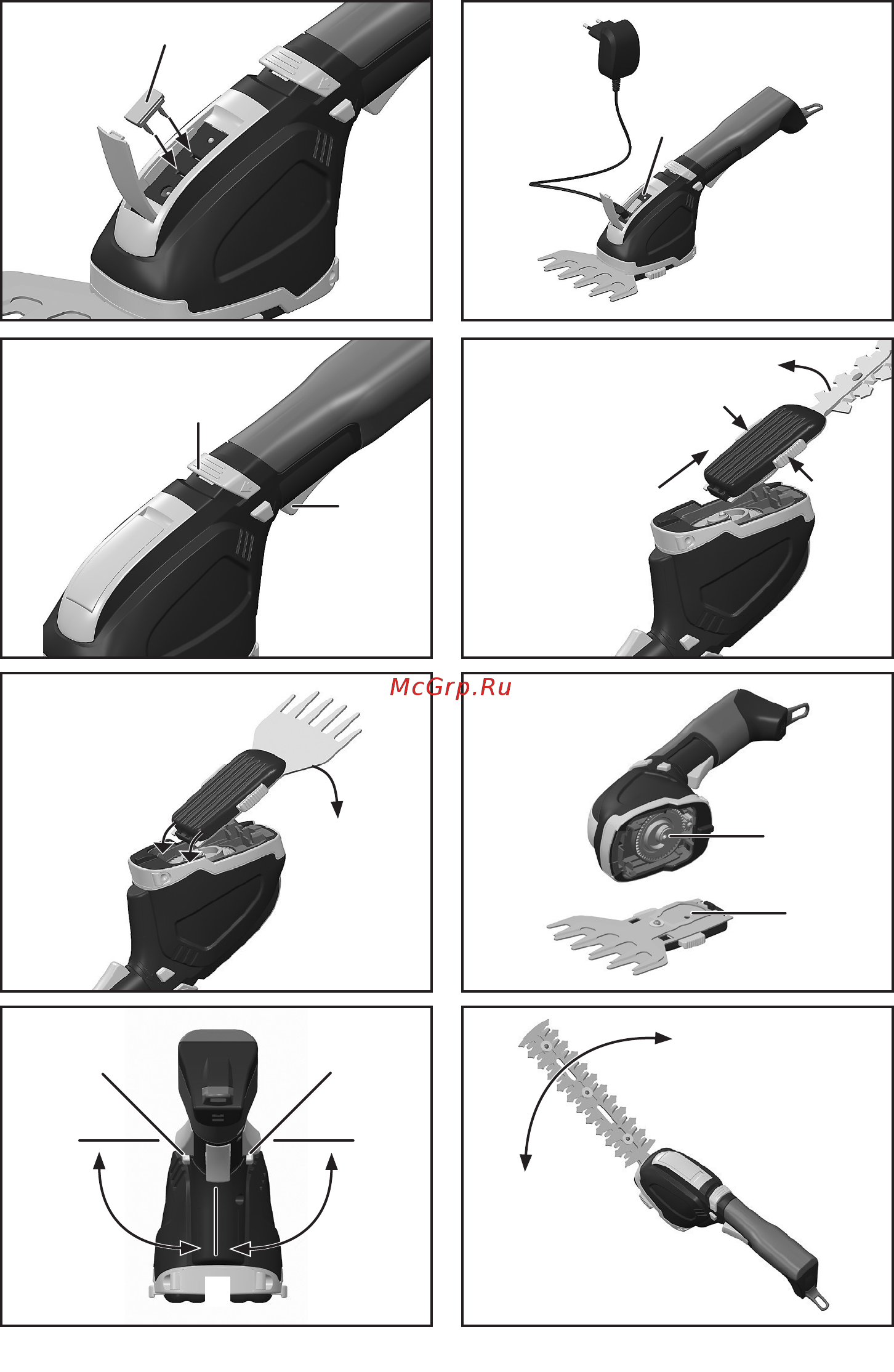 McGrp.Ru