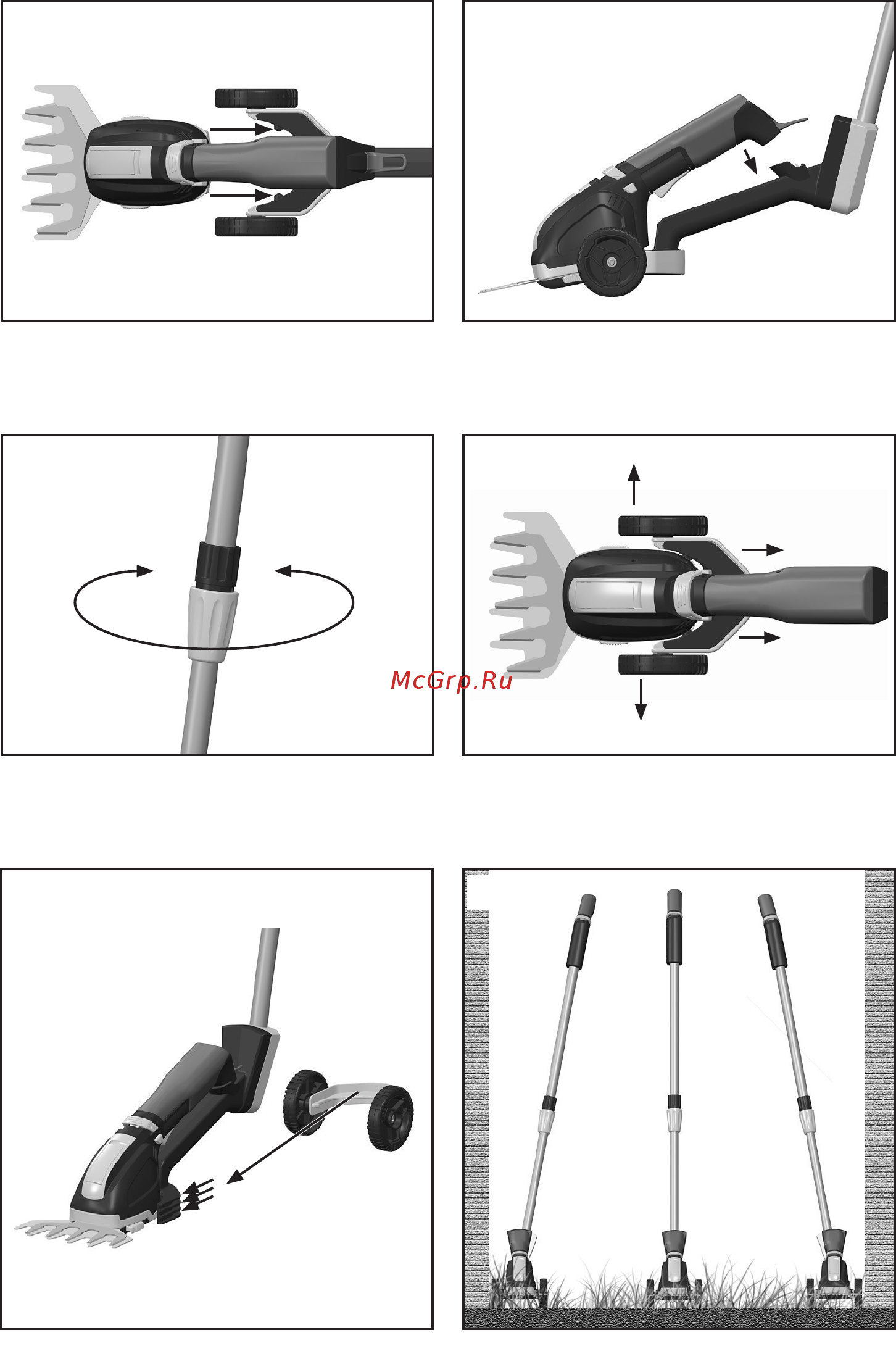 McGrp.Ru