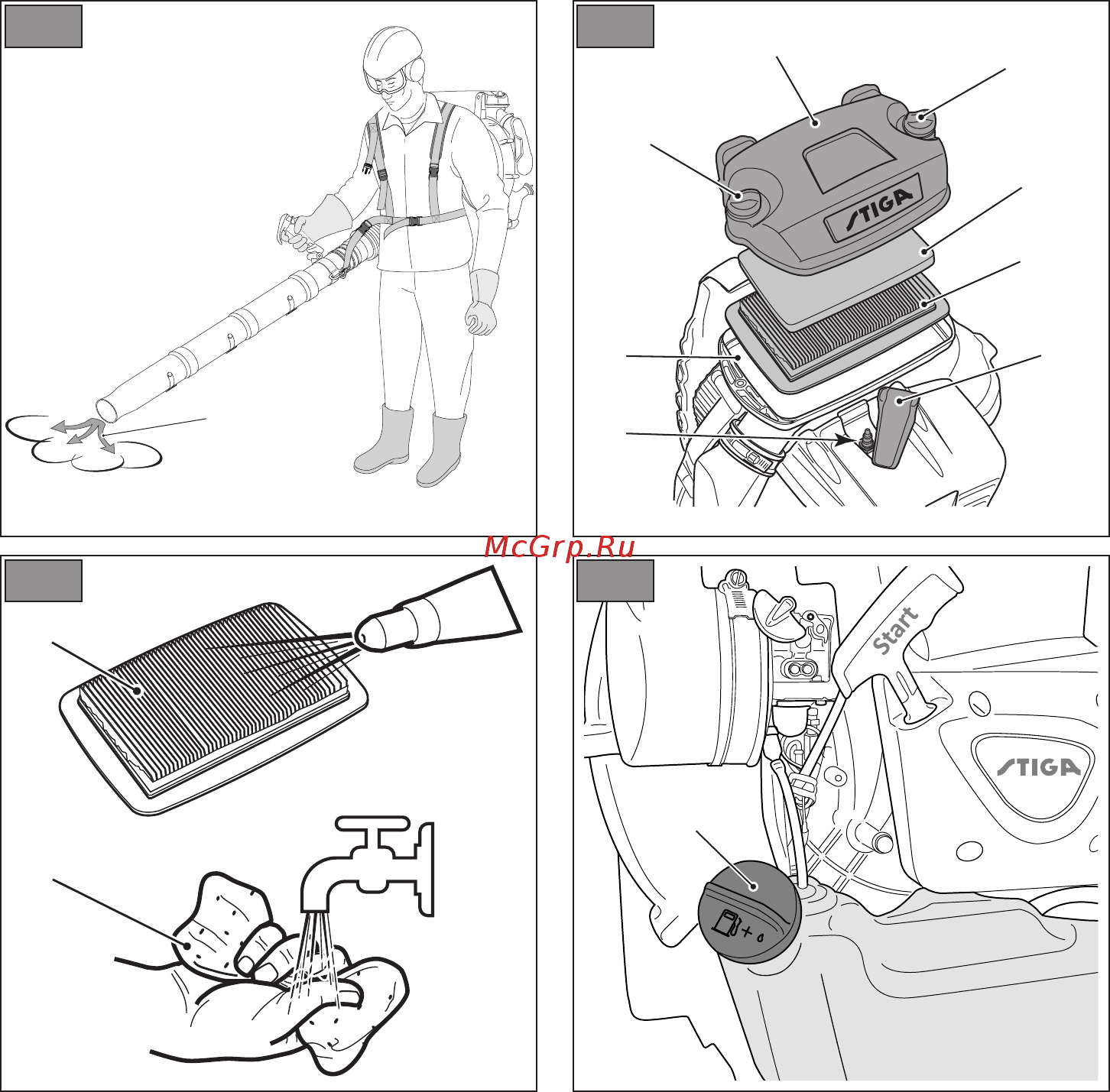 STIGA

McGrp.Ru

Start

STIGA