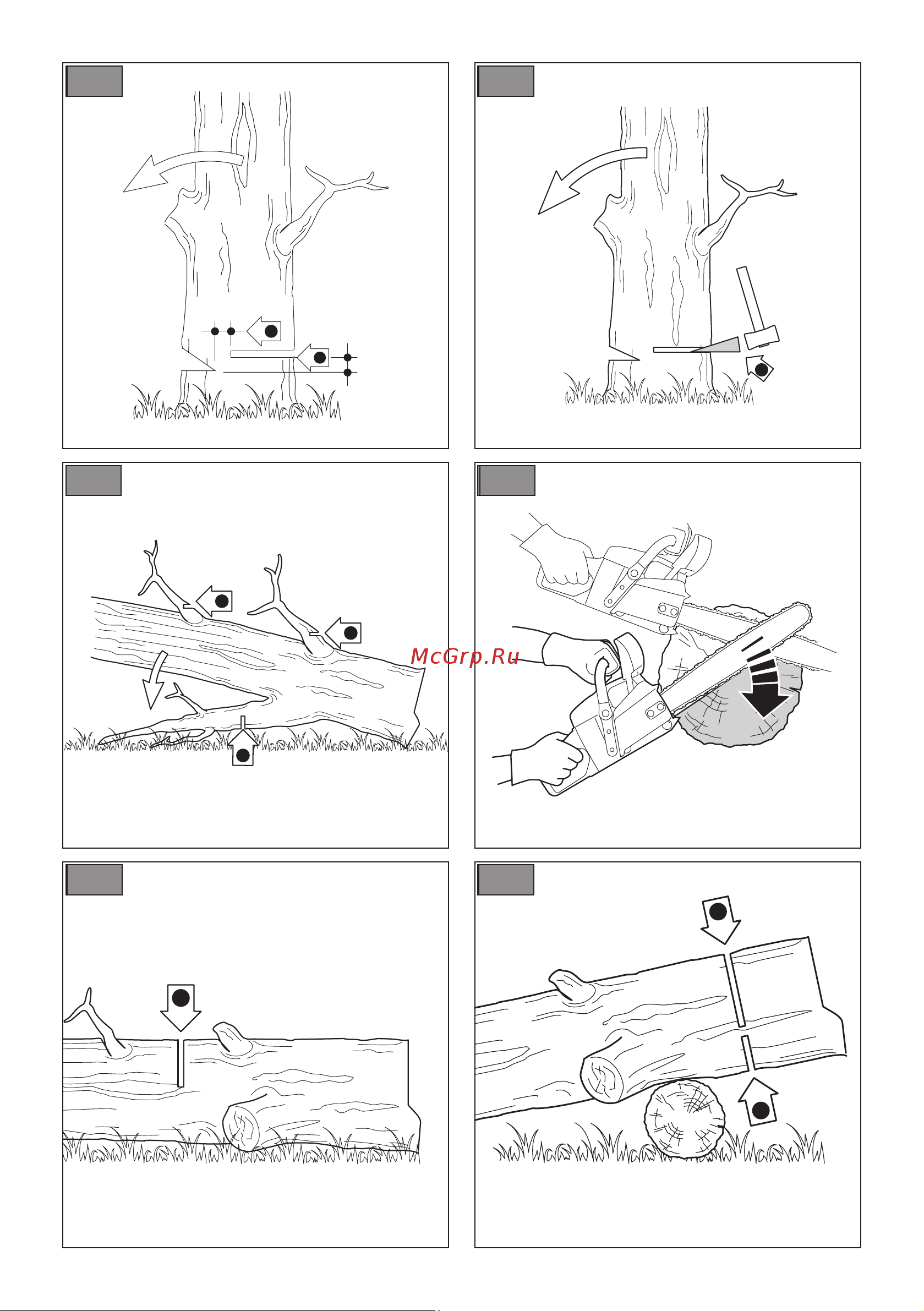 McGrp.Ru