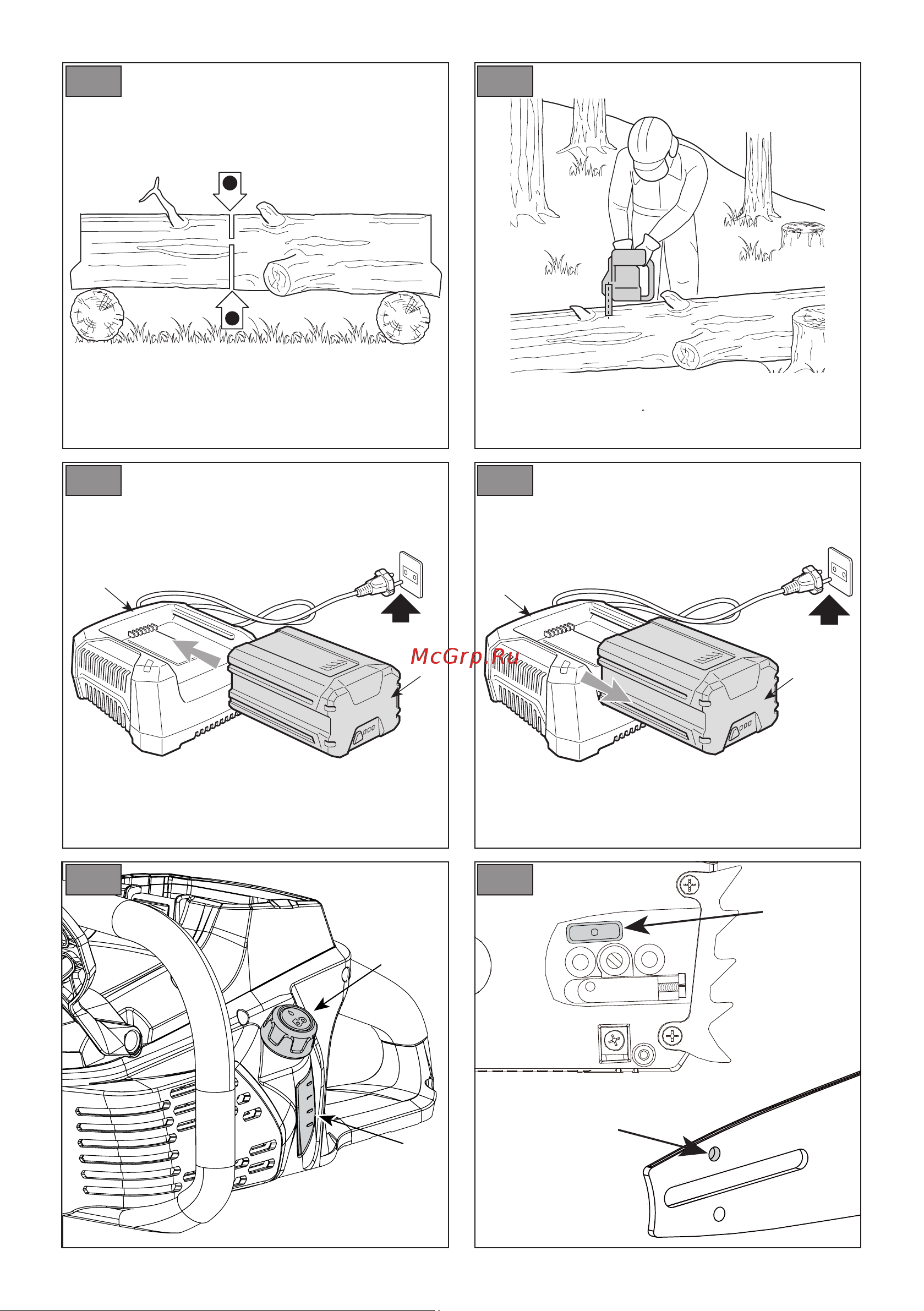 McGrp.Ru