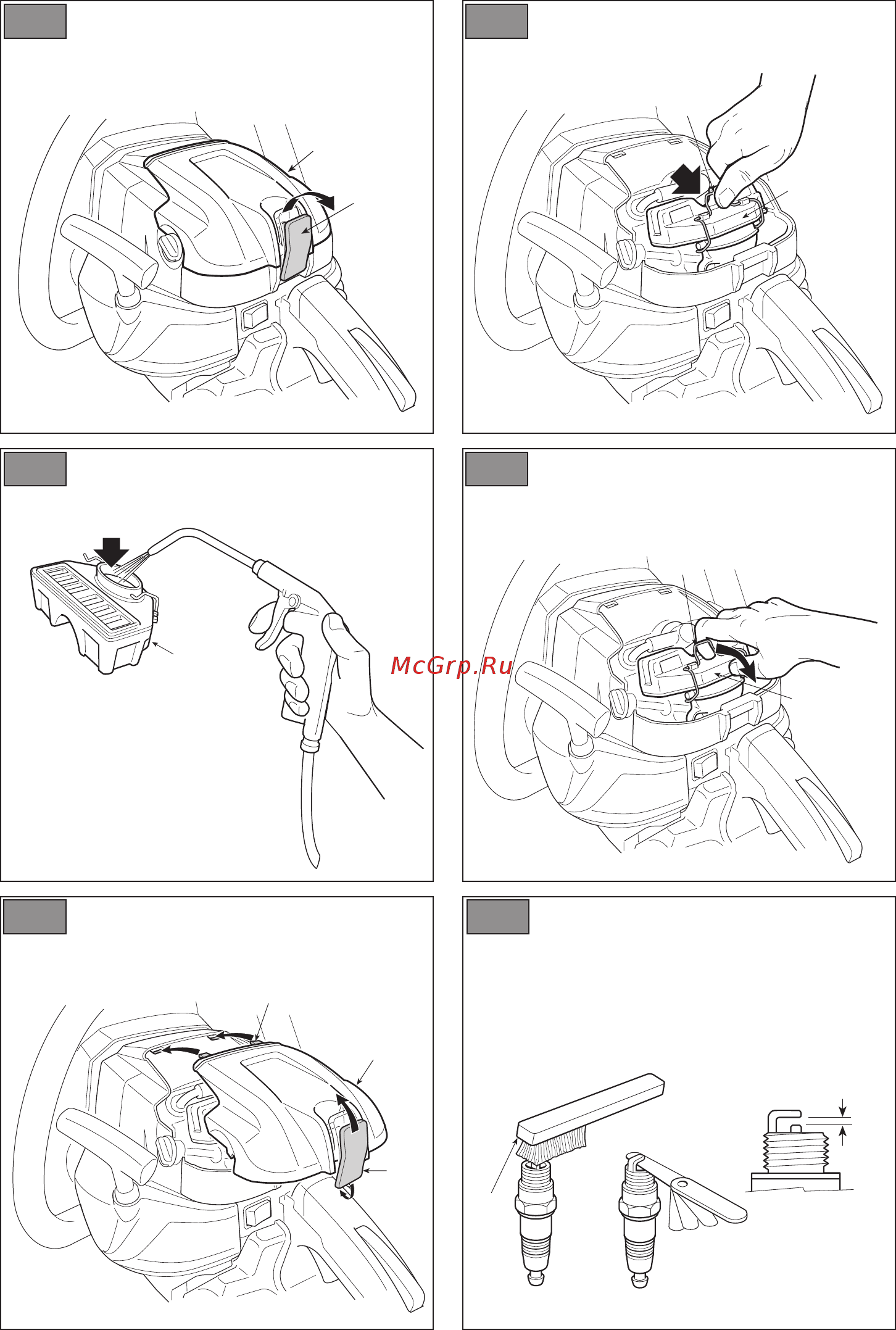 McGrp.Ru