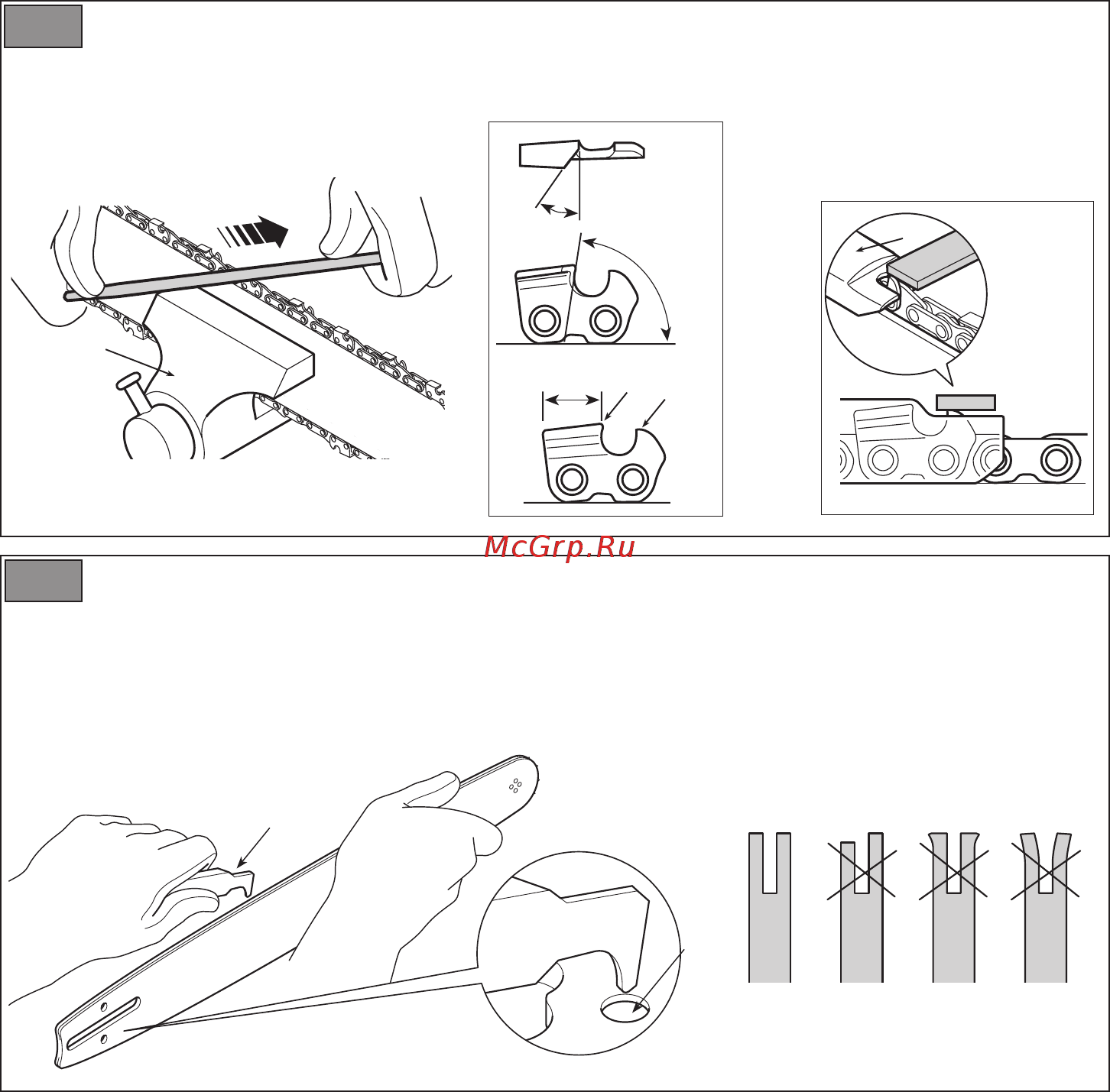 McGrp.Ru