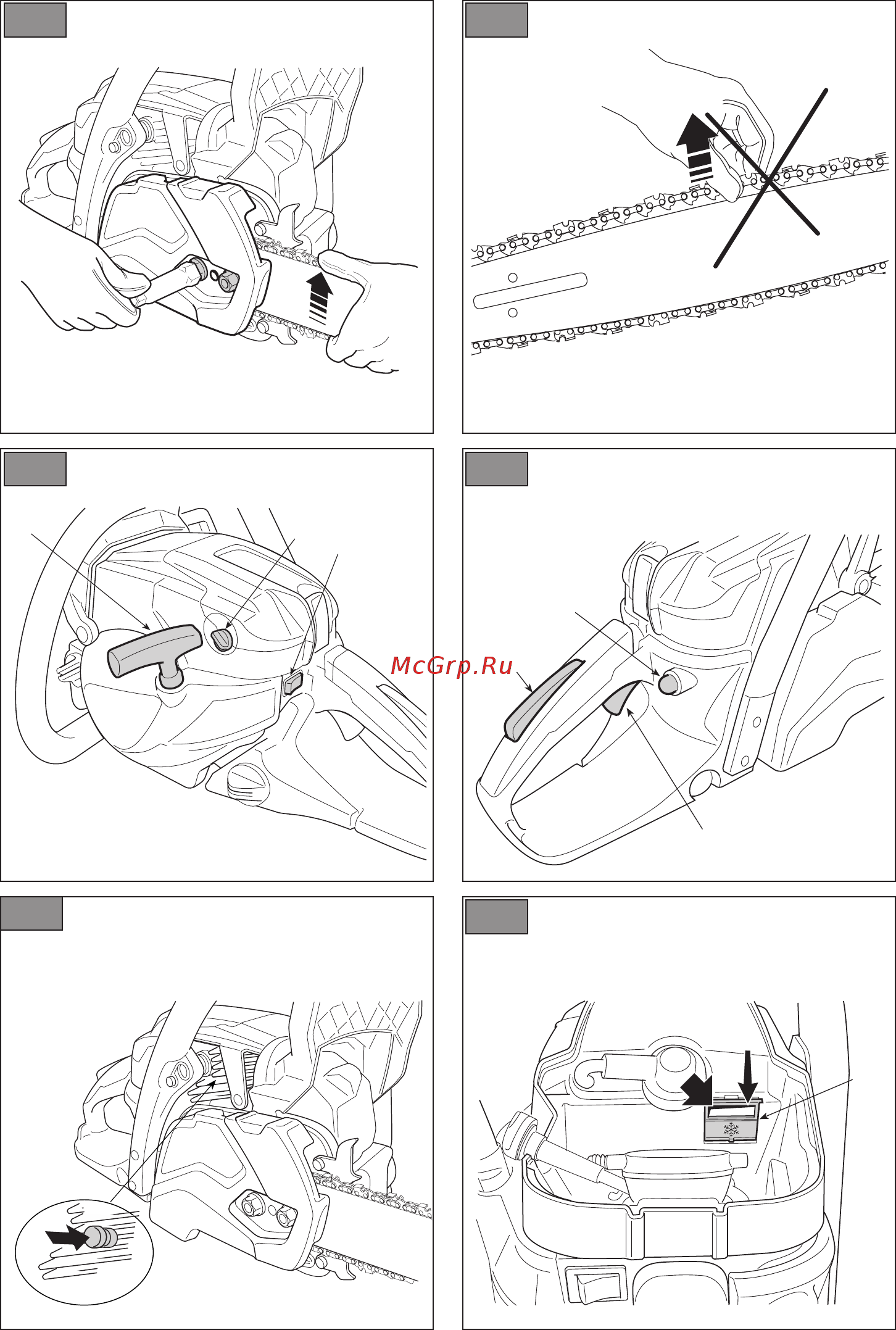 McGrp.Ru