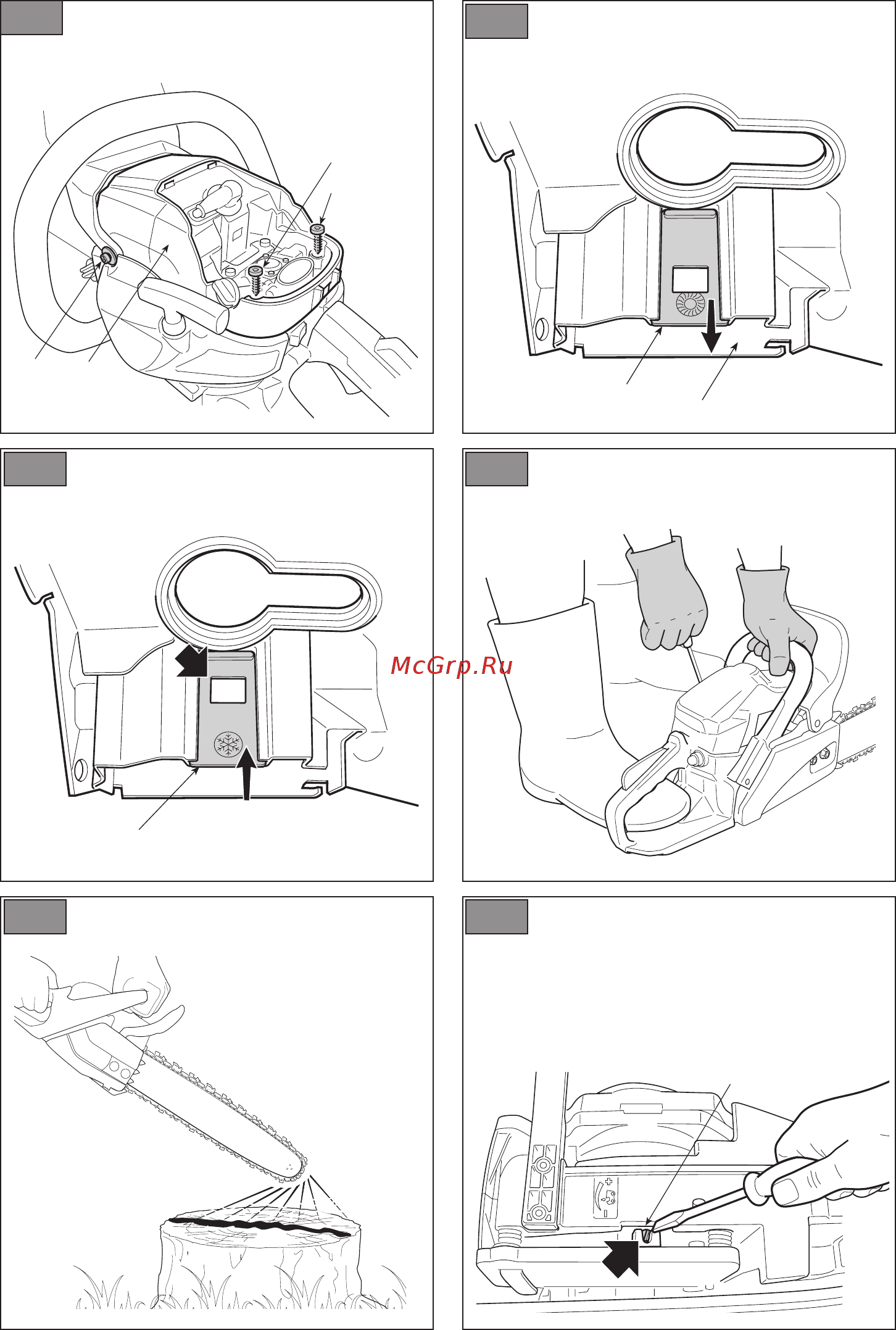 McGrp.Ru