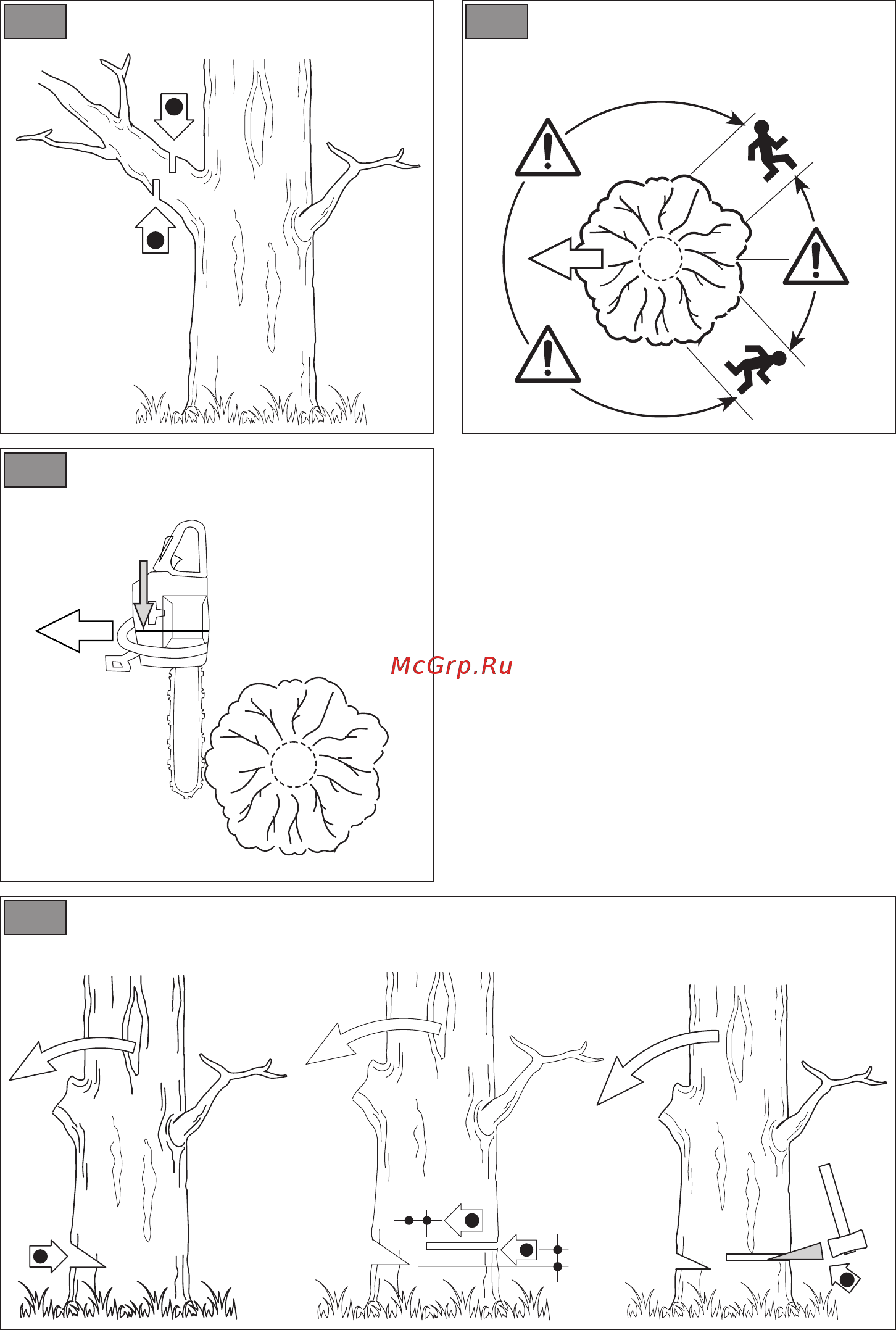 McGrp.Ru