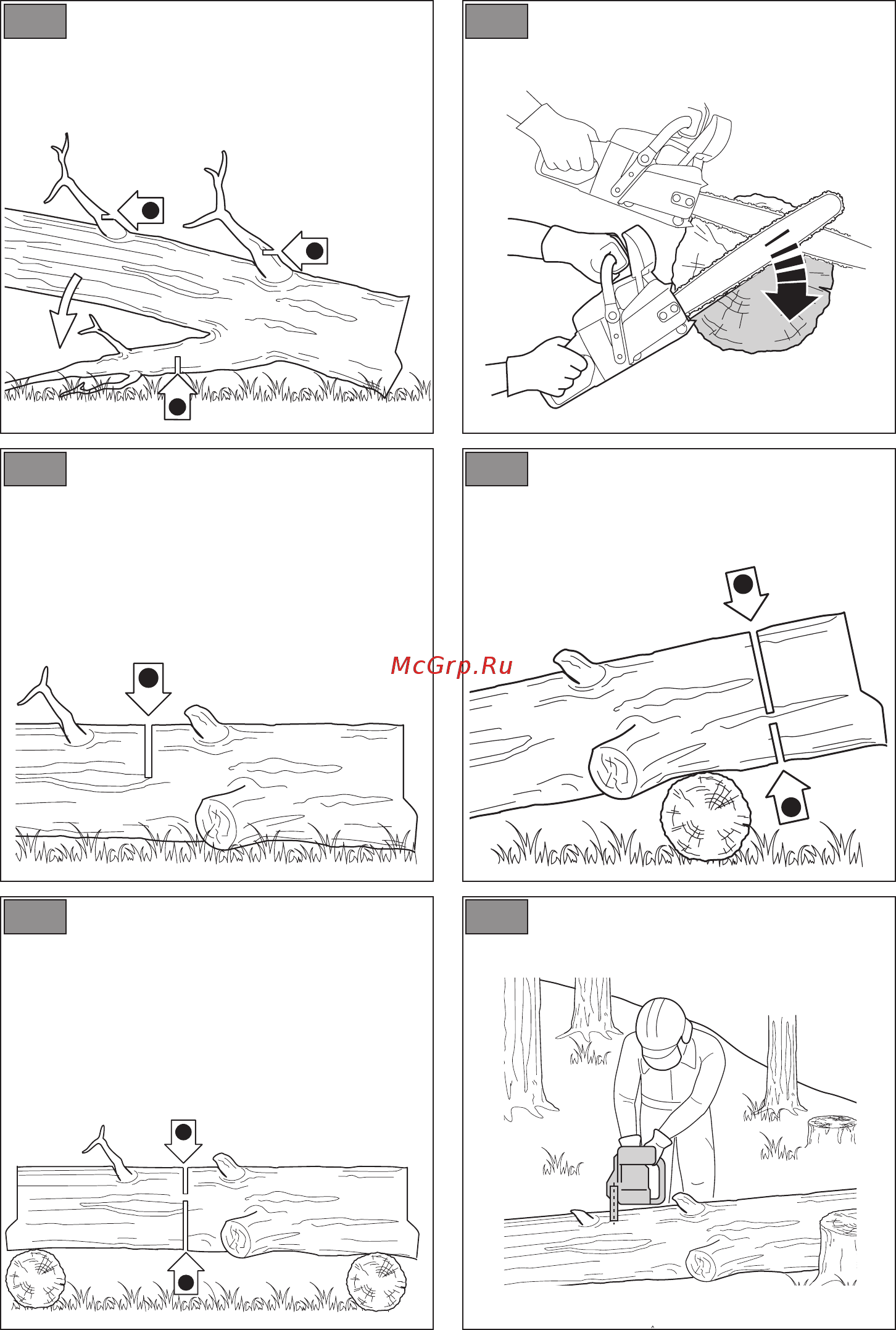 McGrp.Ru