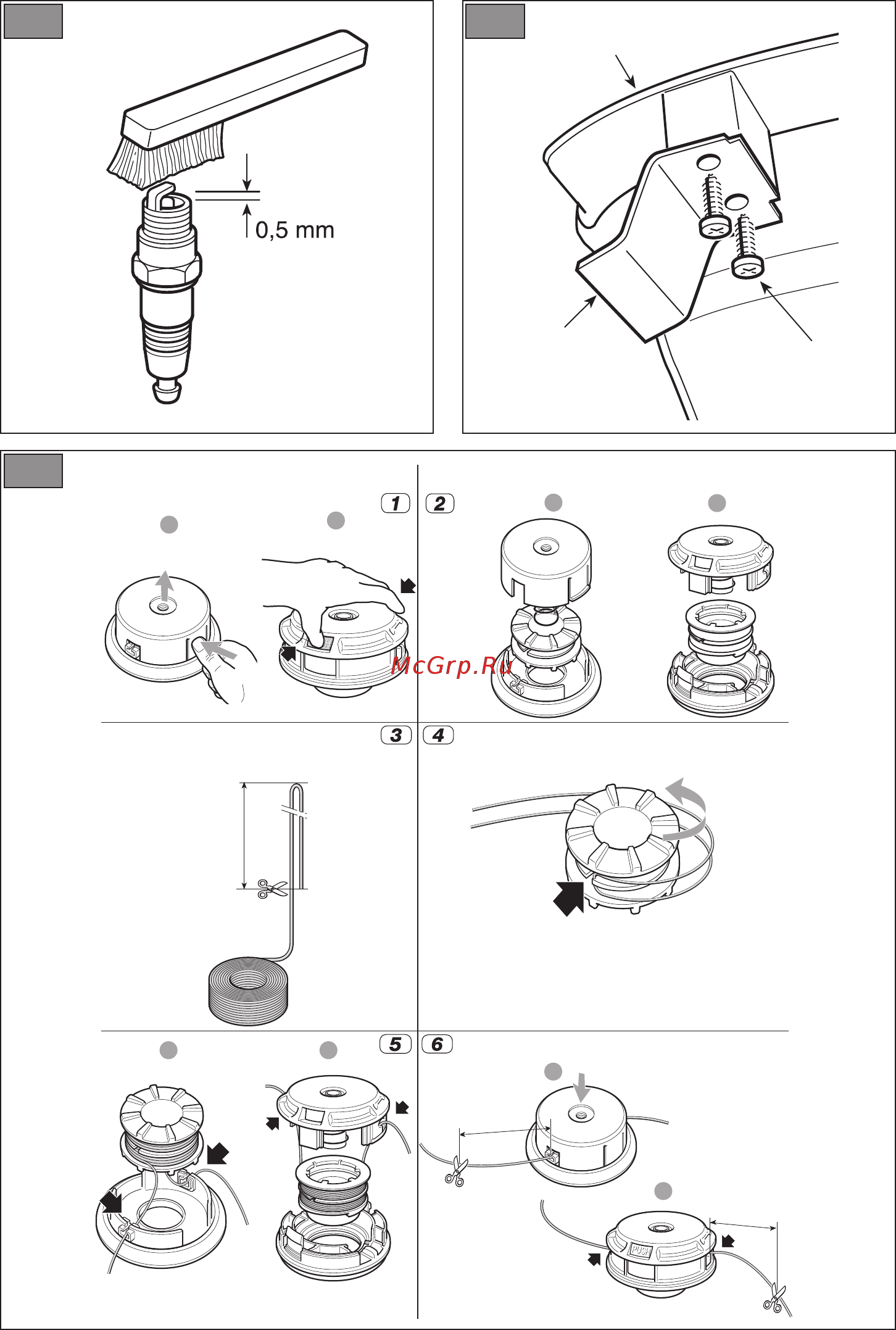 0,5 mm

1 2

McGrp.Ru

3 4

5 6

PUSH