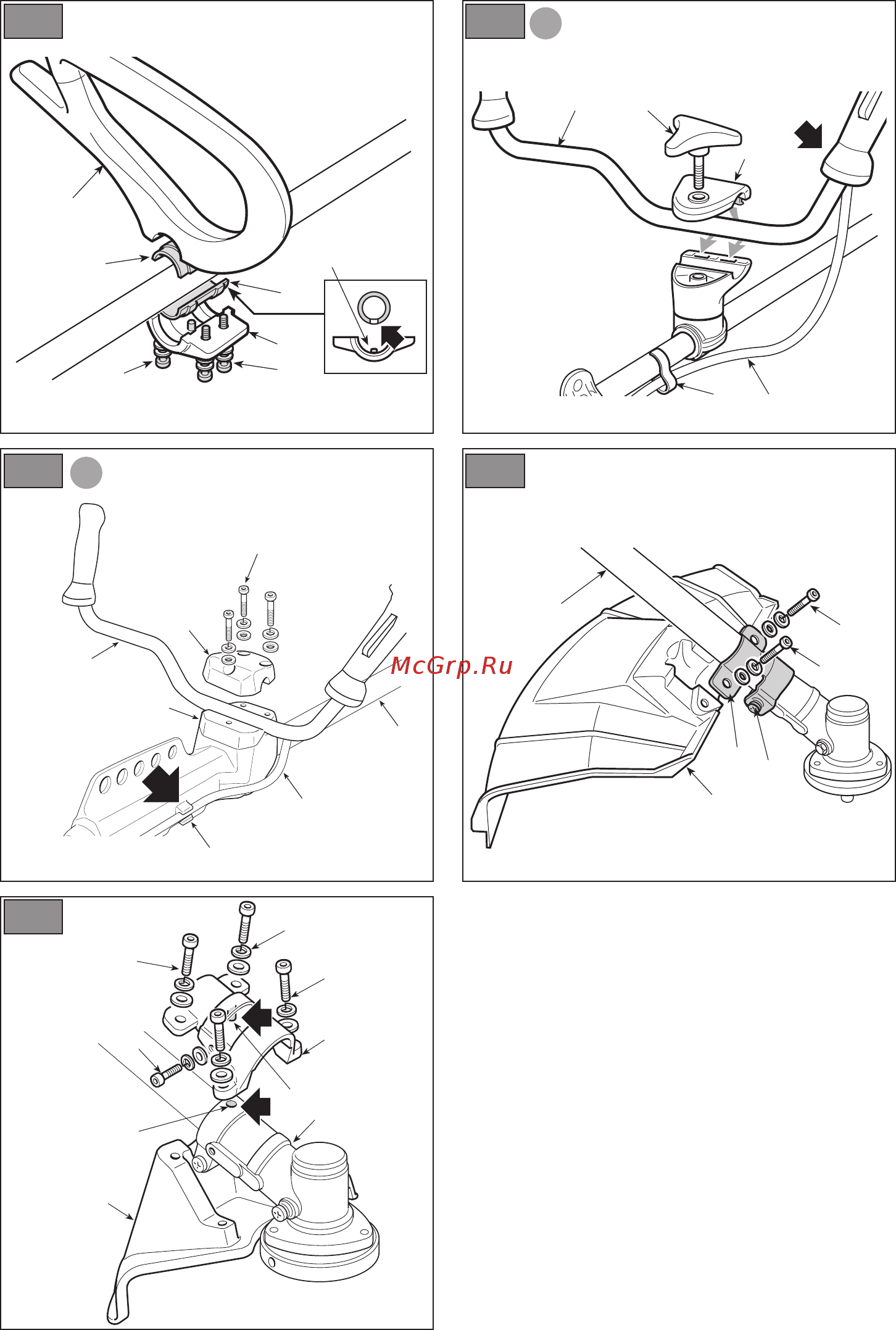 McGrp.Ru