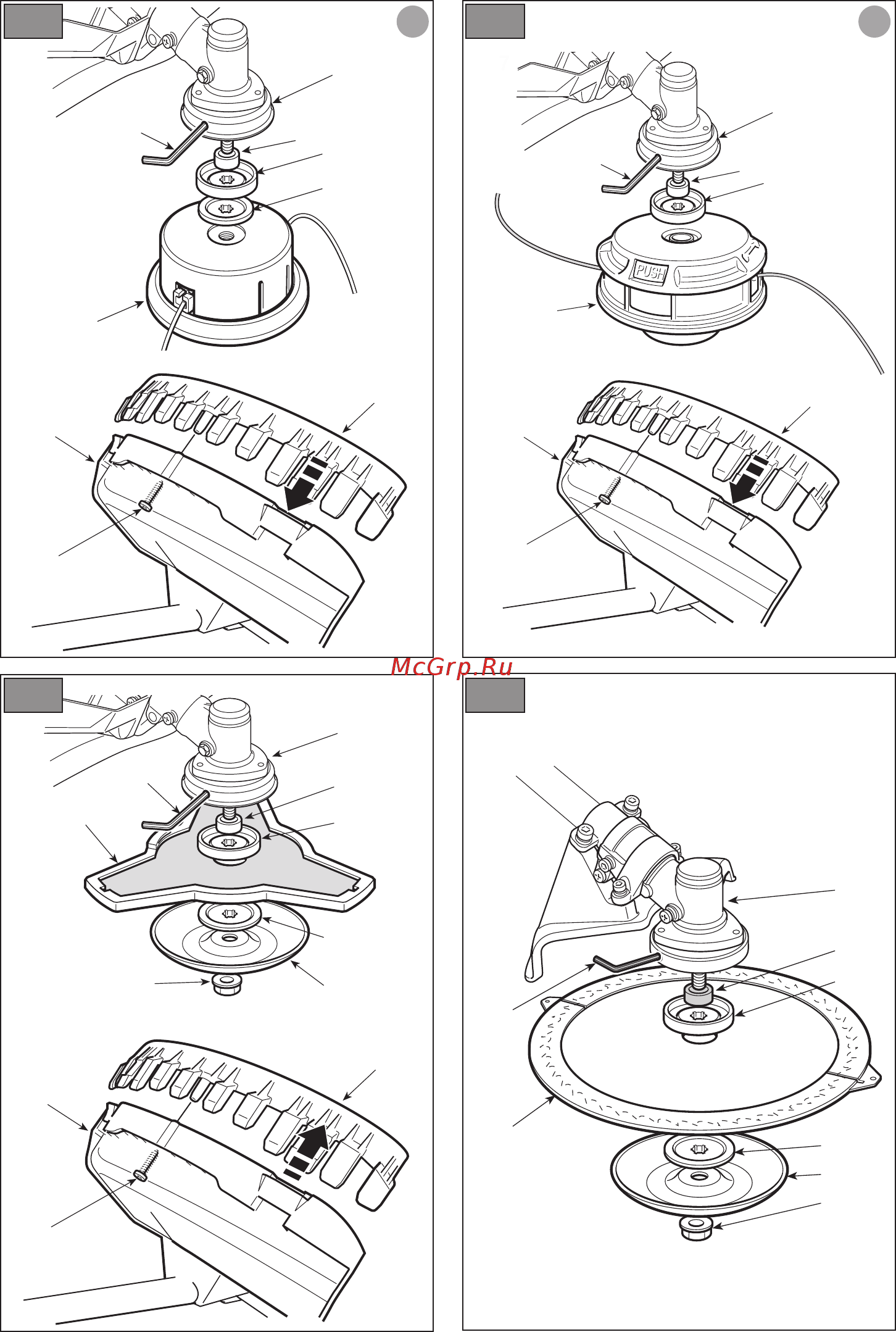 PUSH

McGrp.Ru