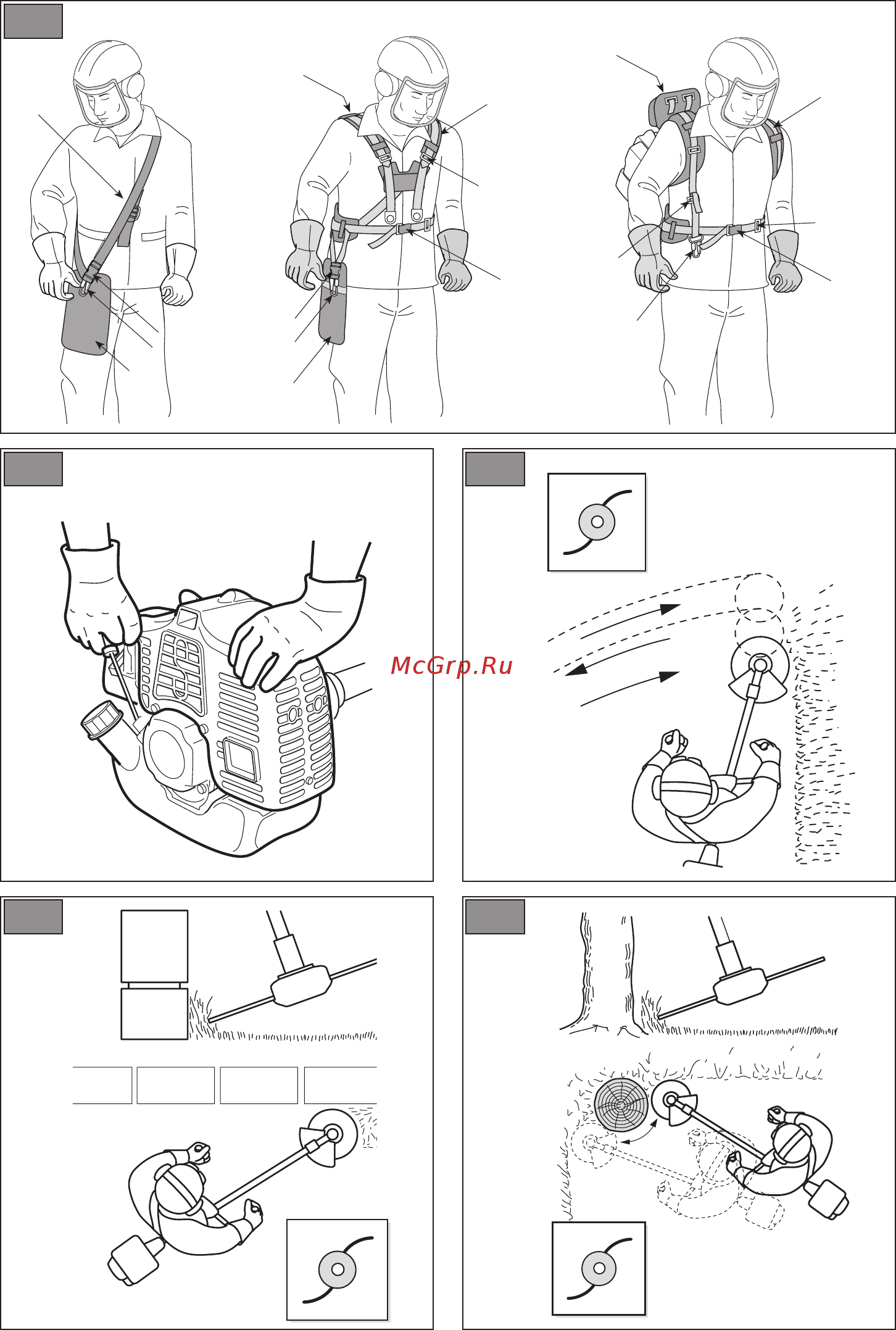 McGrp.Ru