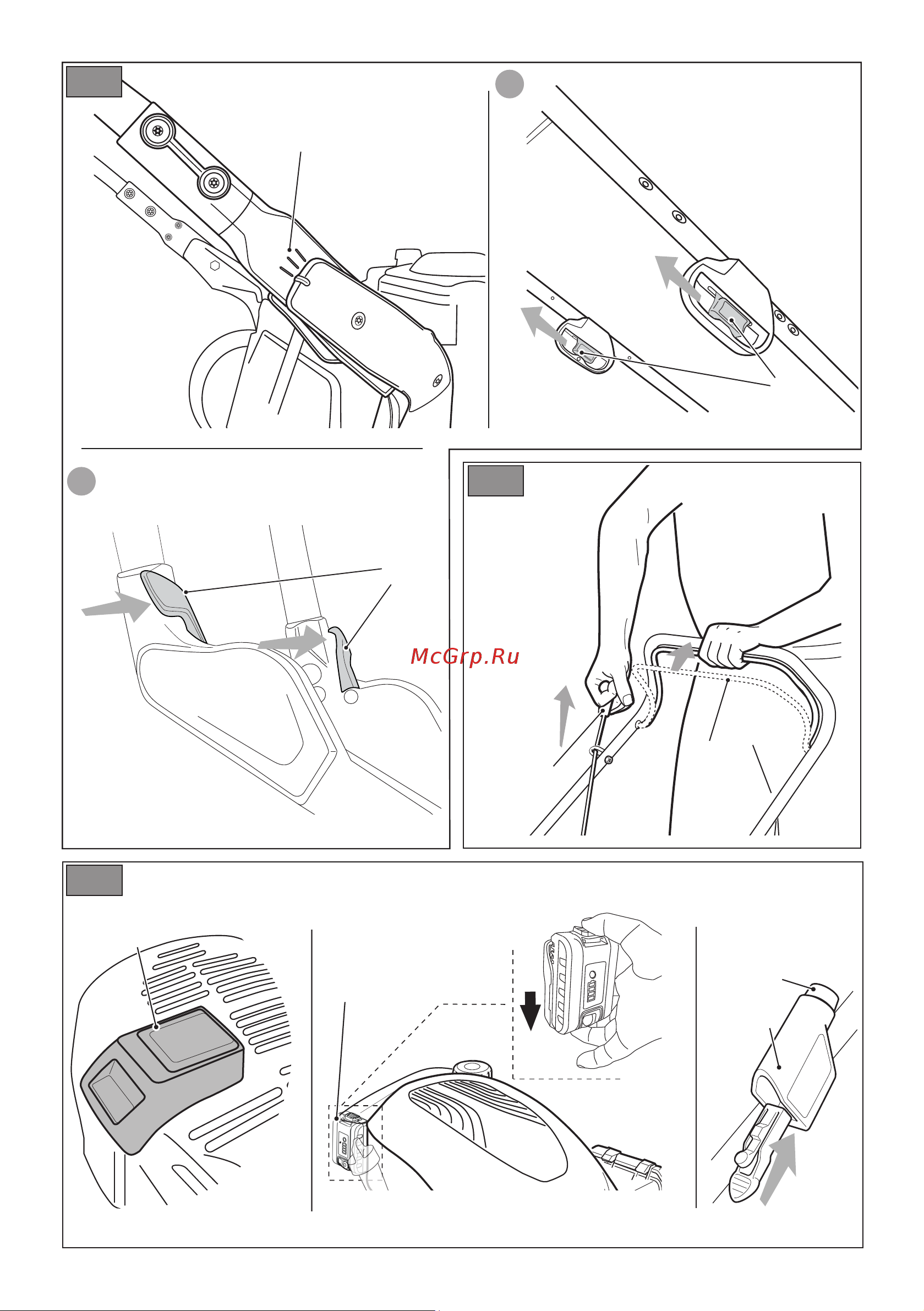 McGrp.Ru