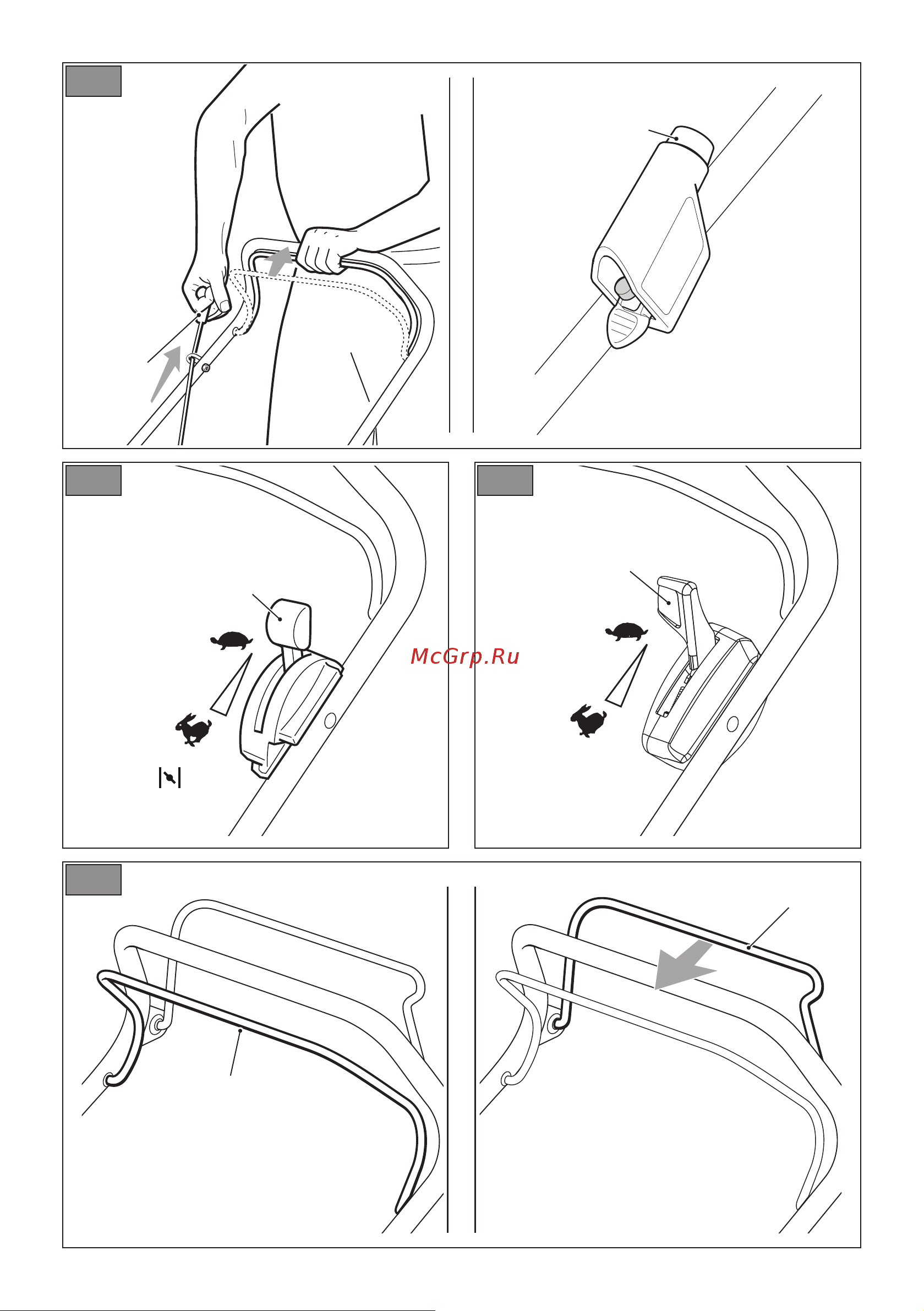 McGrp.Ru