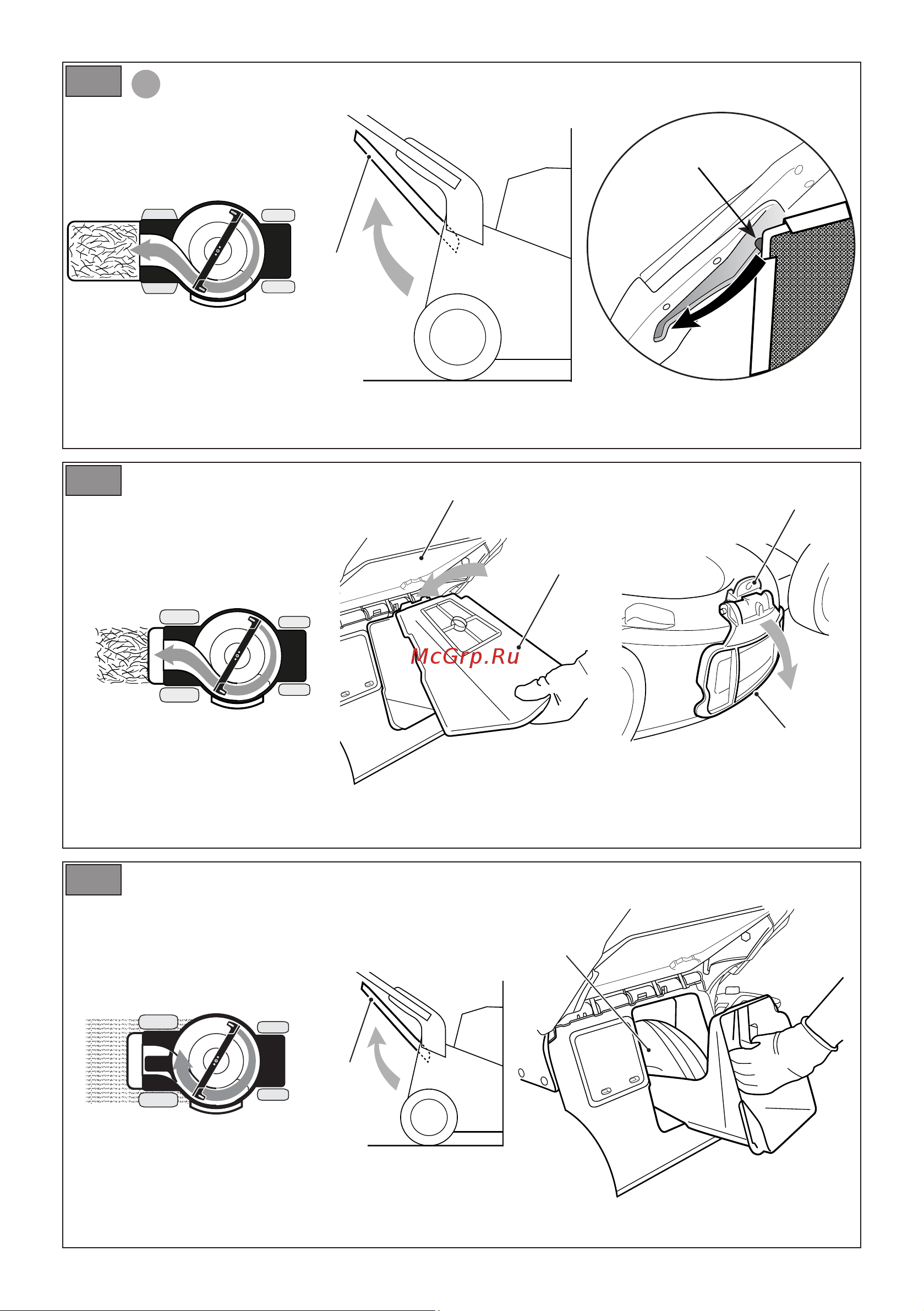 McGrp.Ru