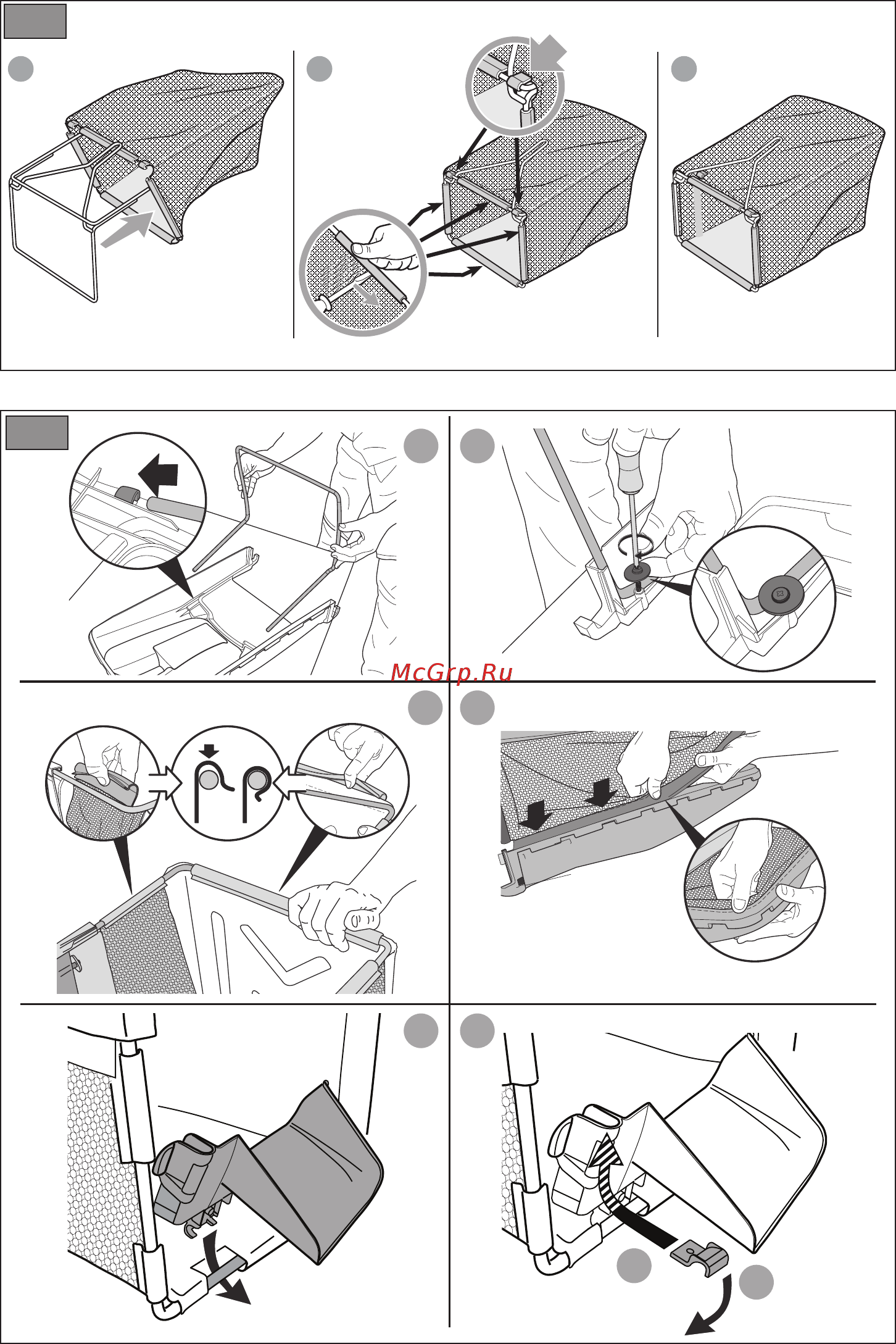 McGrp.Ru