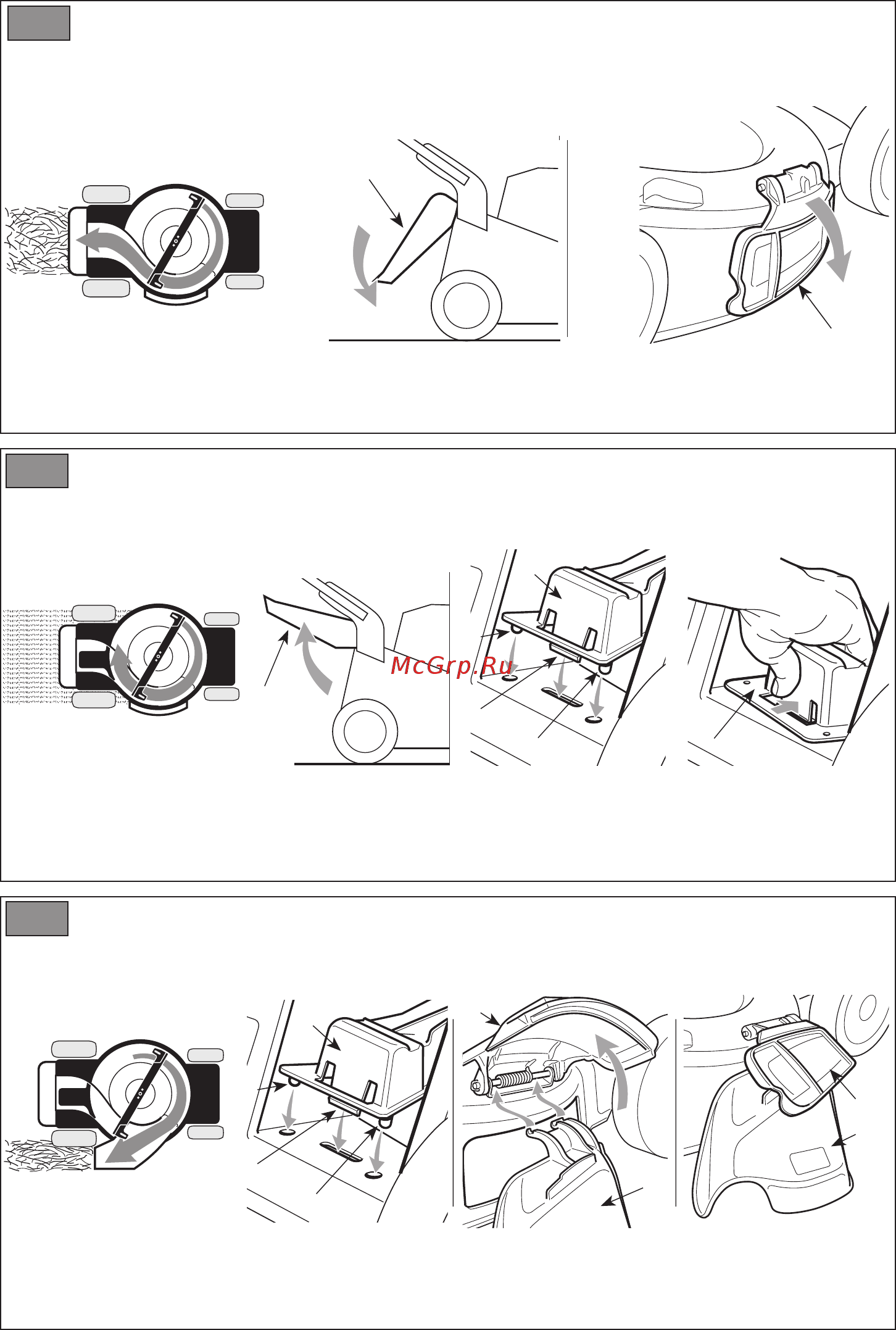 McGrp.Ru