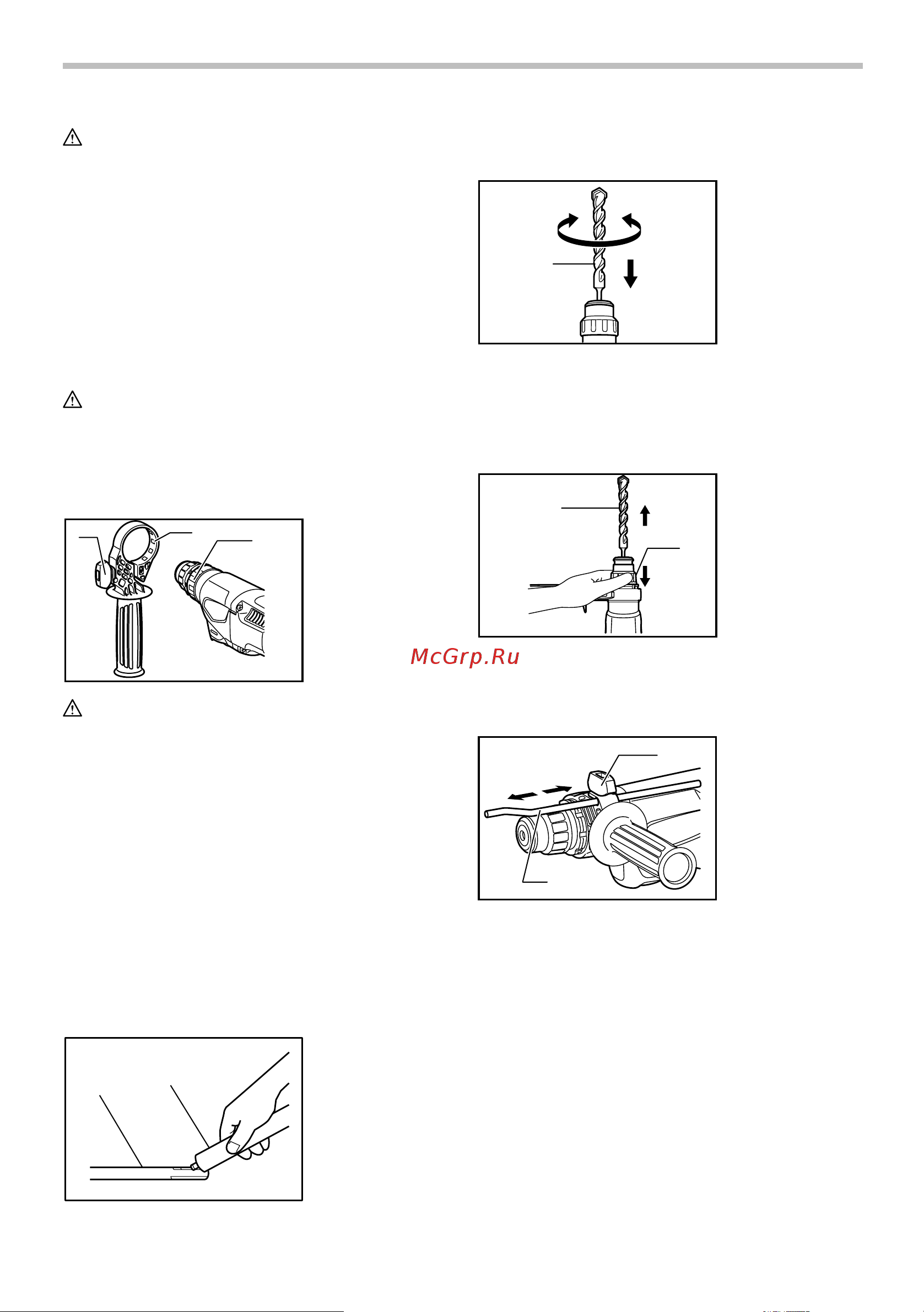 McGrp.Ru