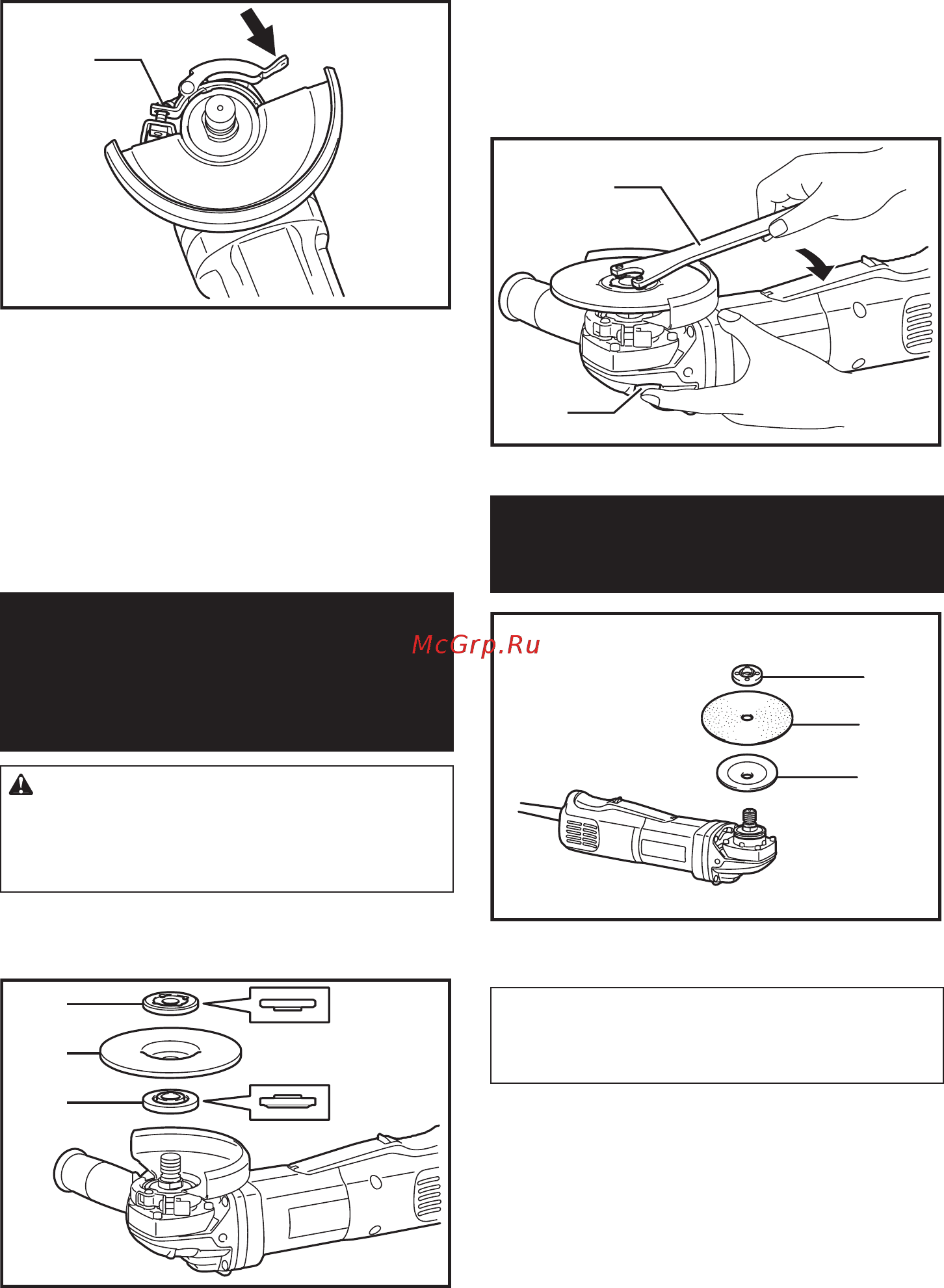 McGrp.Ru