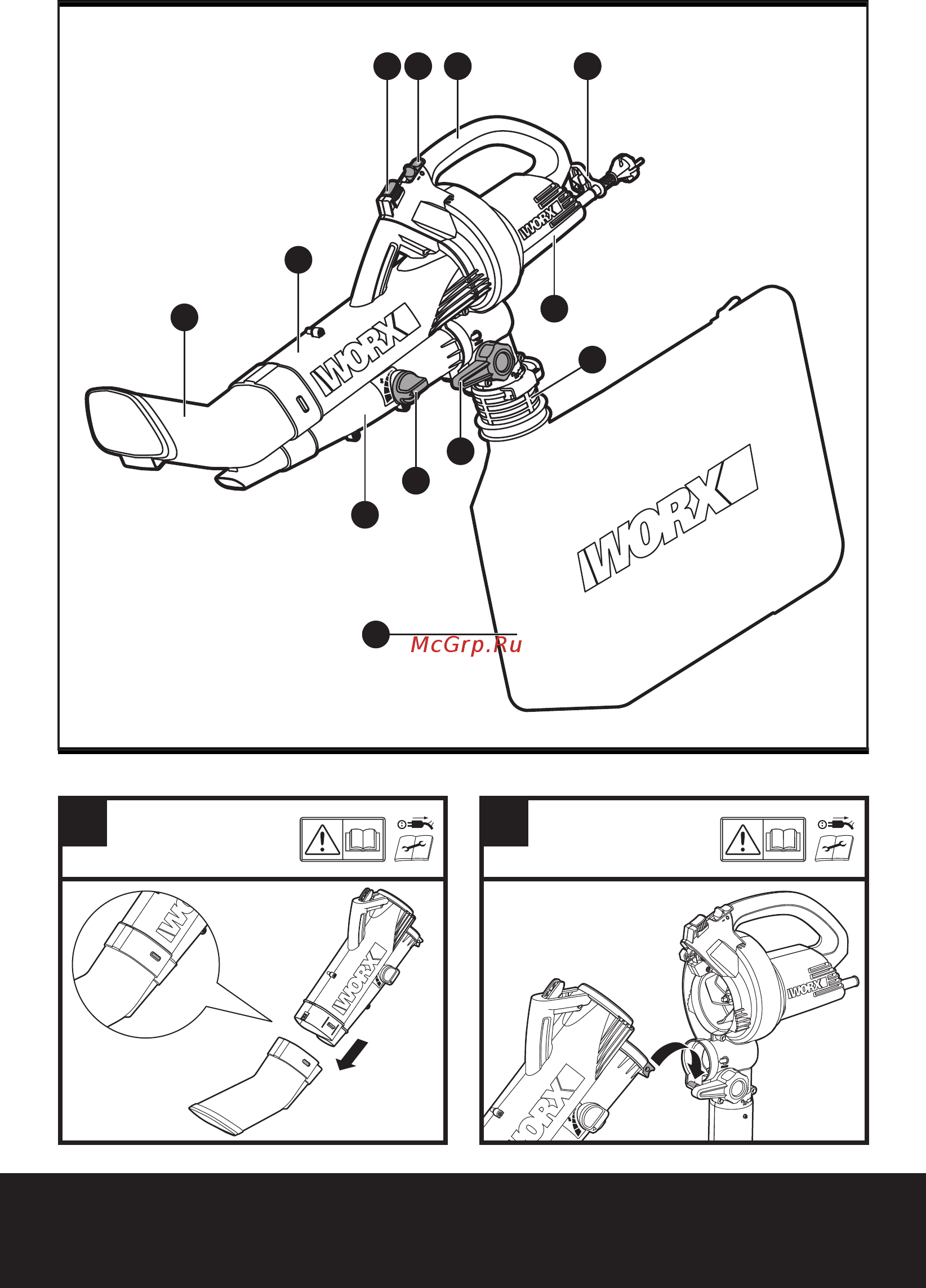 WORX

WORX

WORX

McGrp.Ru

WORX

WORX

WORX