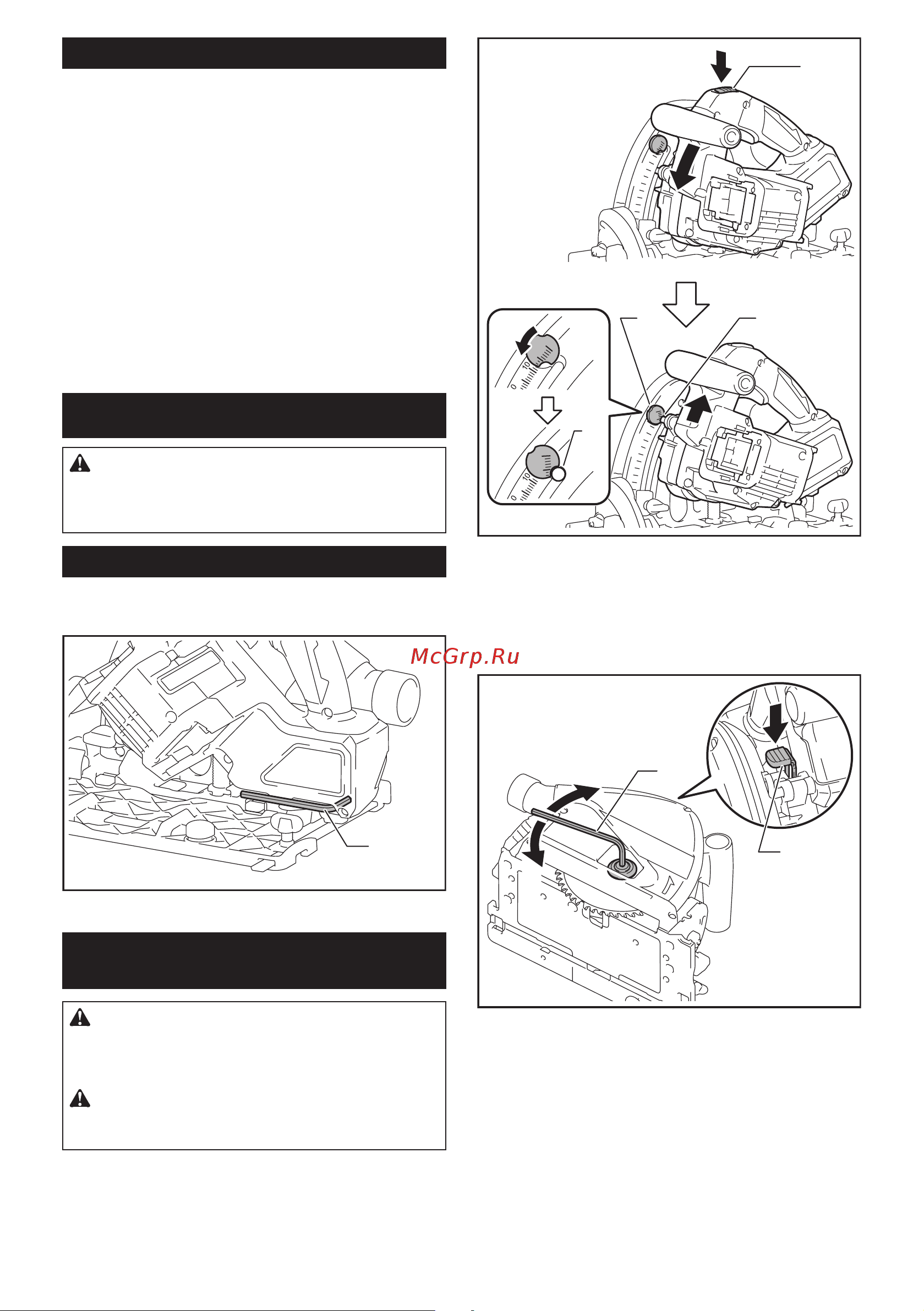 McGrp.Ru