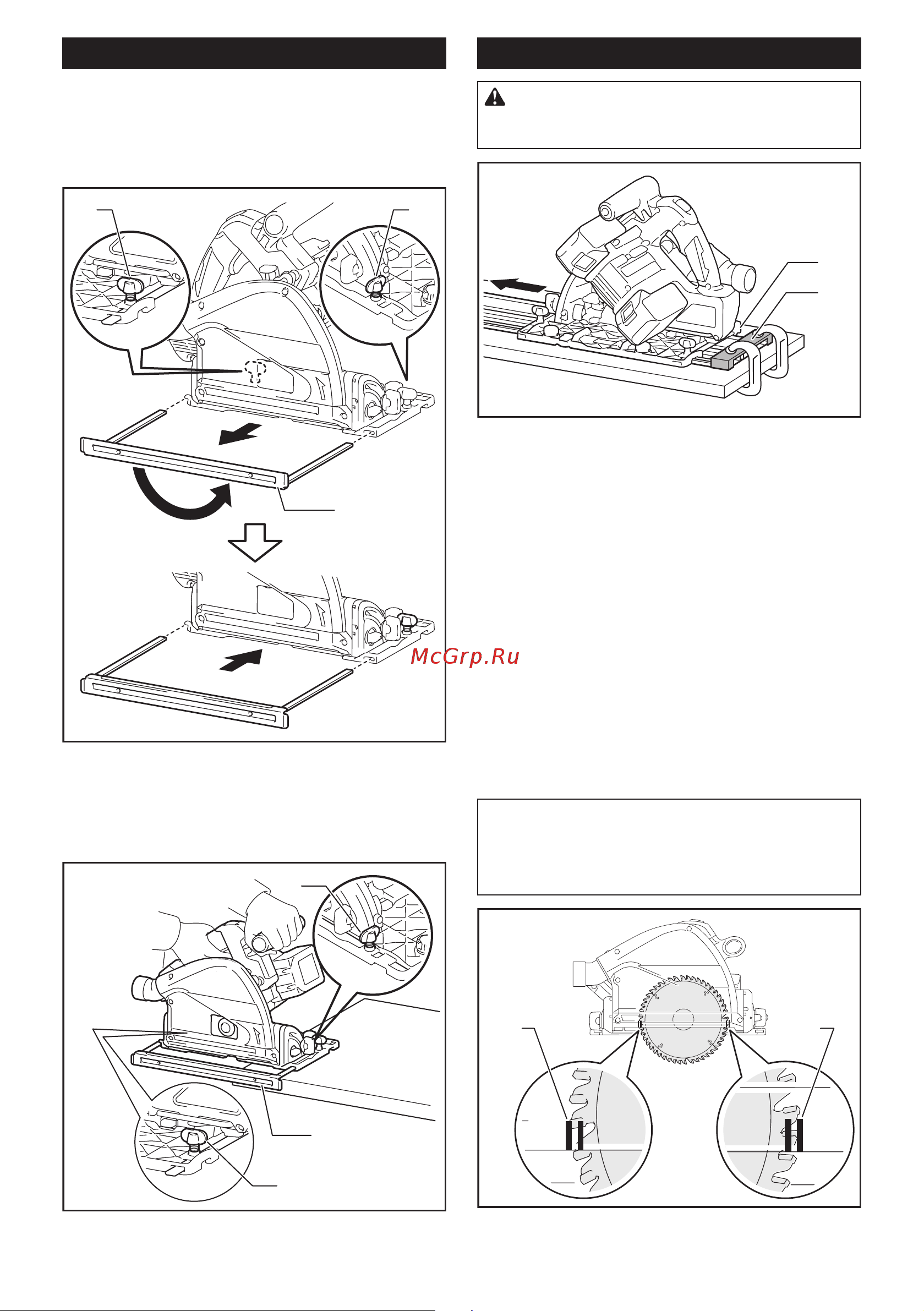 McGrp.Ru