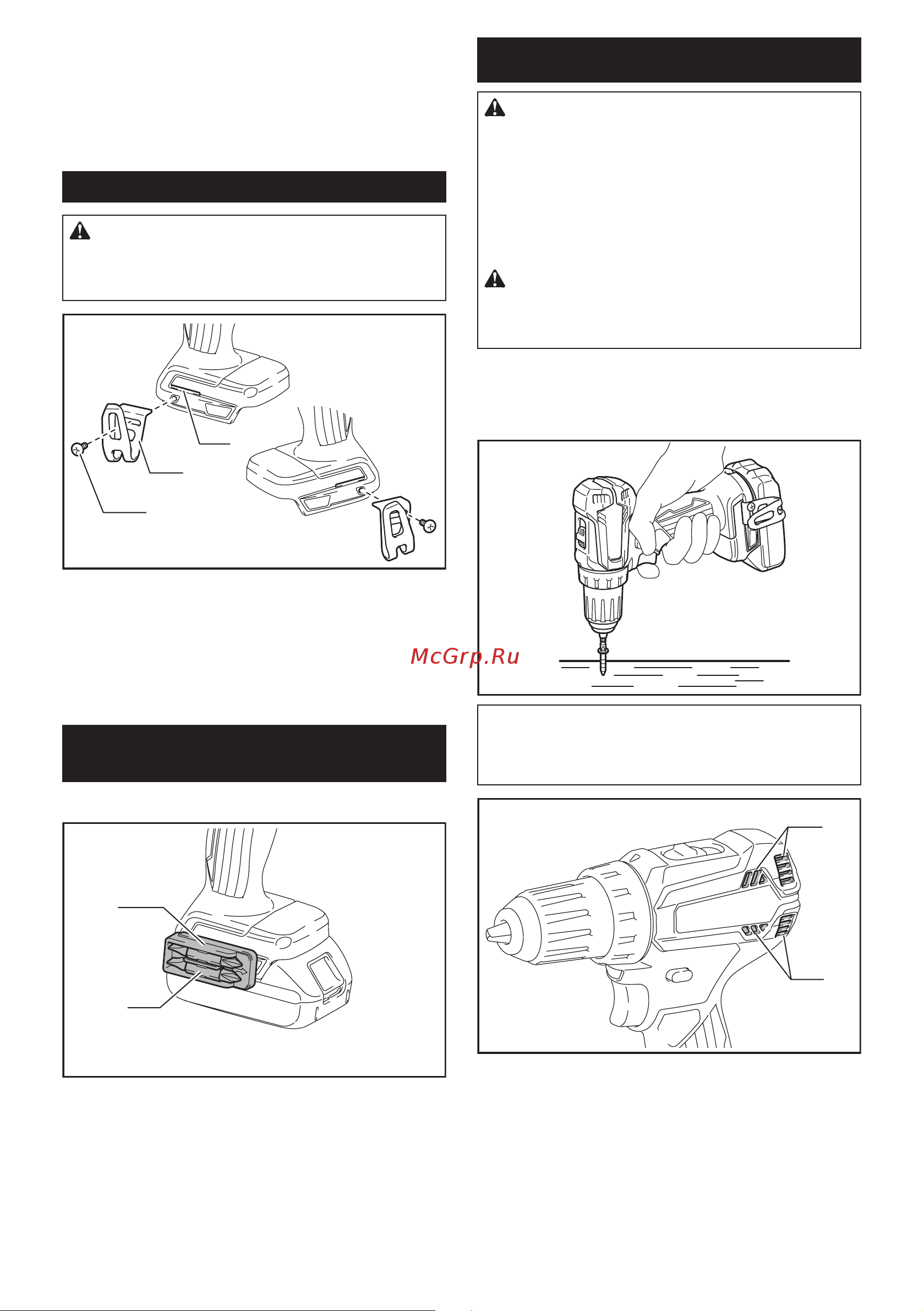 McGrp.Ru