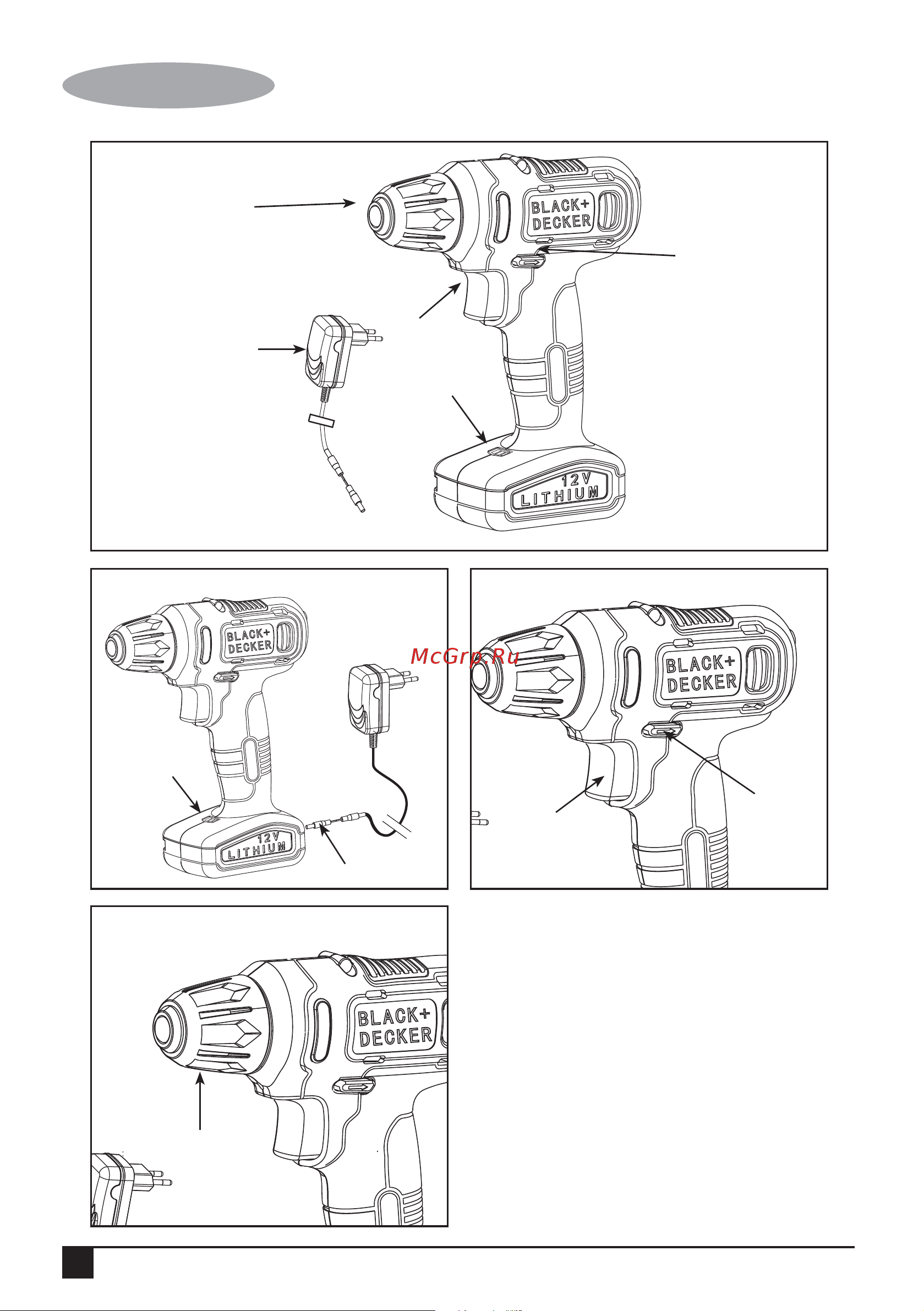 BLACK+ DECKER

12V LITHIUM

BLACK+ DECKER

12V LITHIUM

McGrp.Ru

BLACK+ DECKER

BLACK+ DECKER