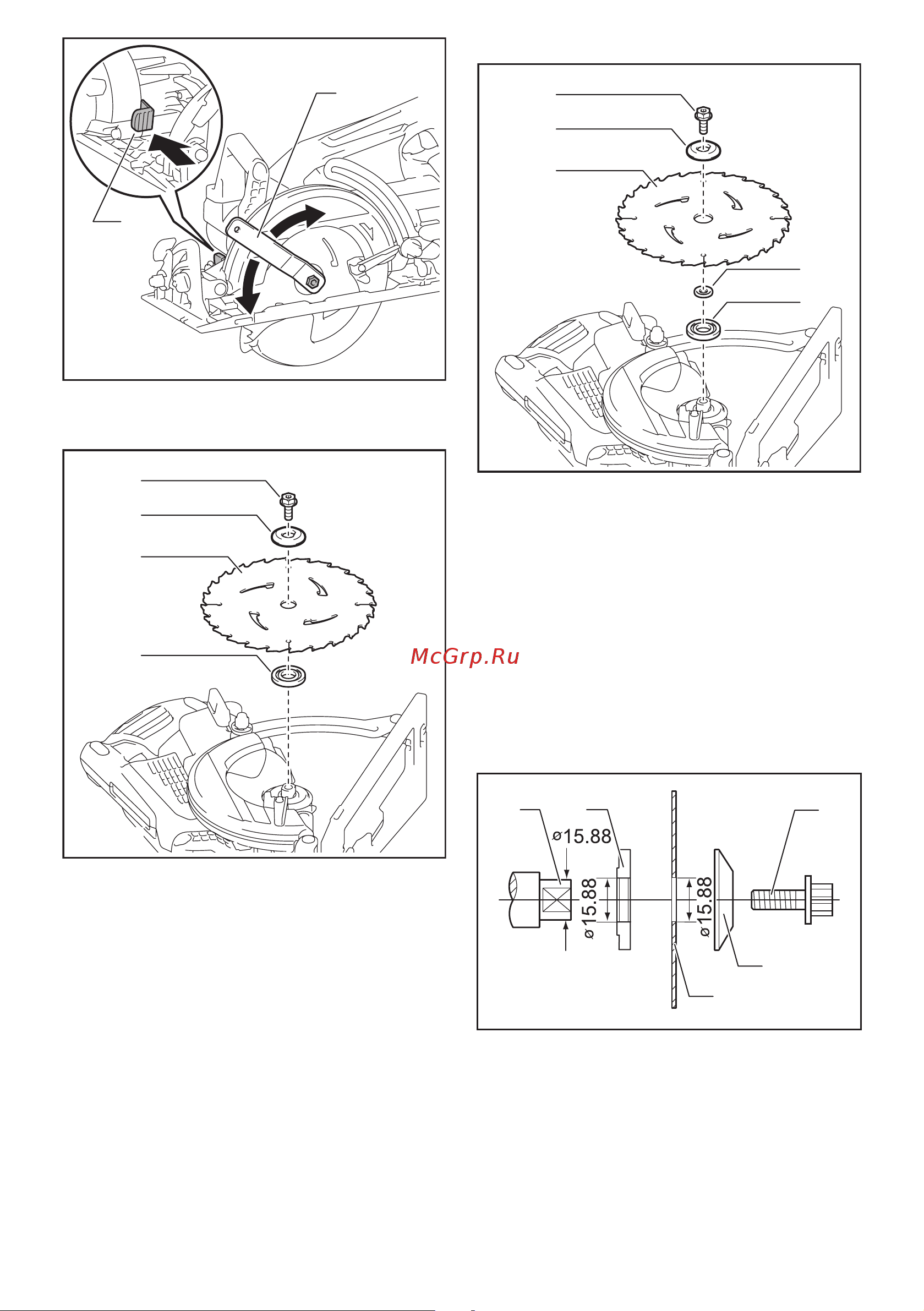 McGrp.Ru

ø15.88

ø15.88

ø15.88