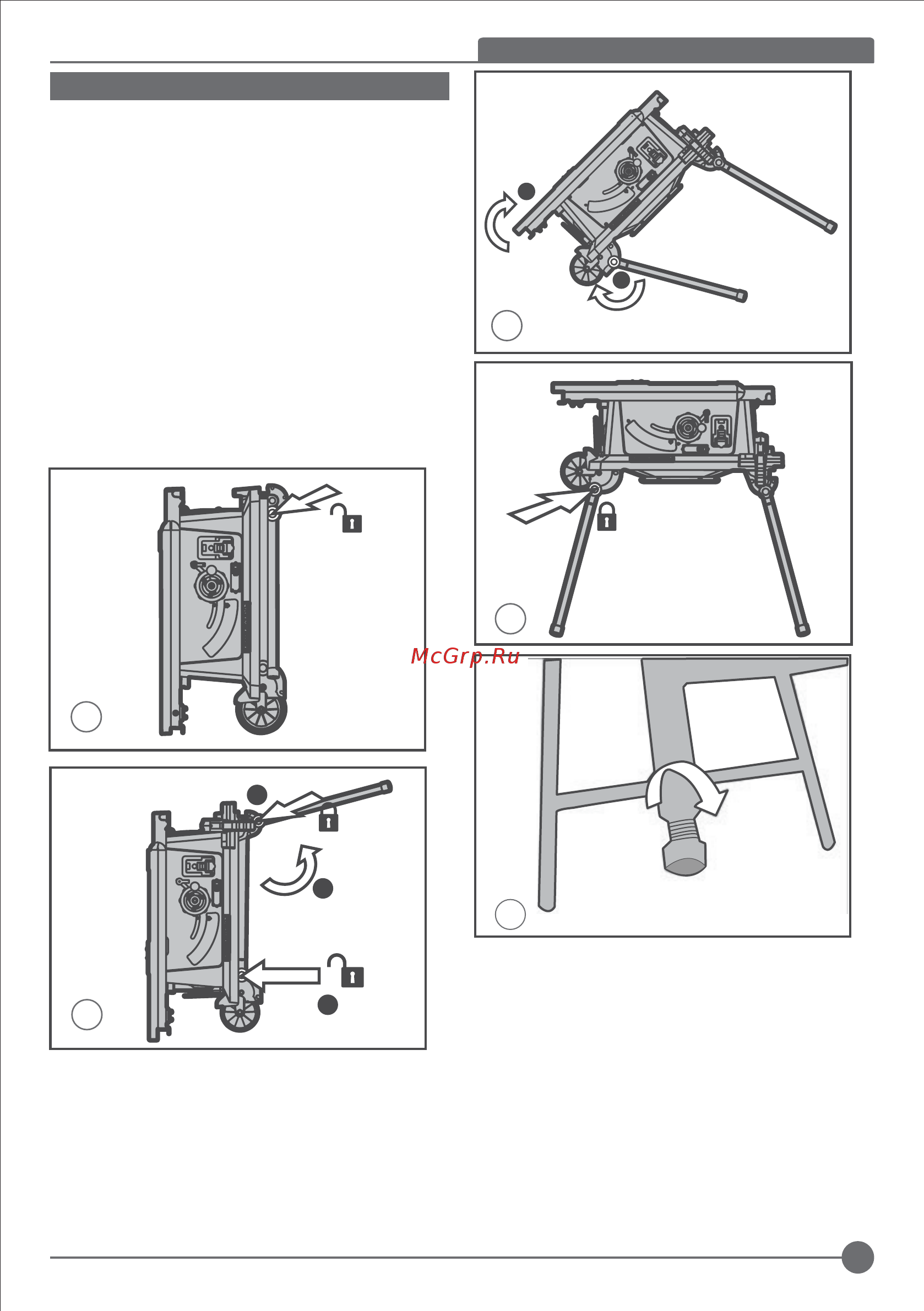 McGrp.Ru