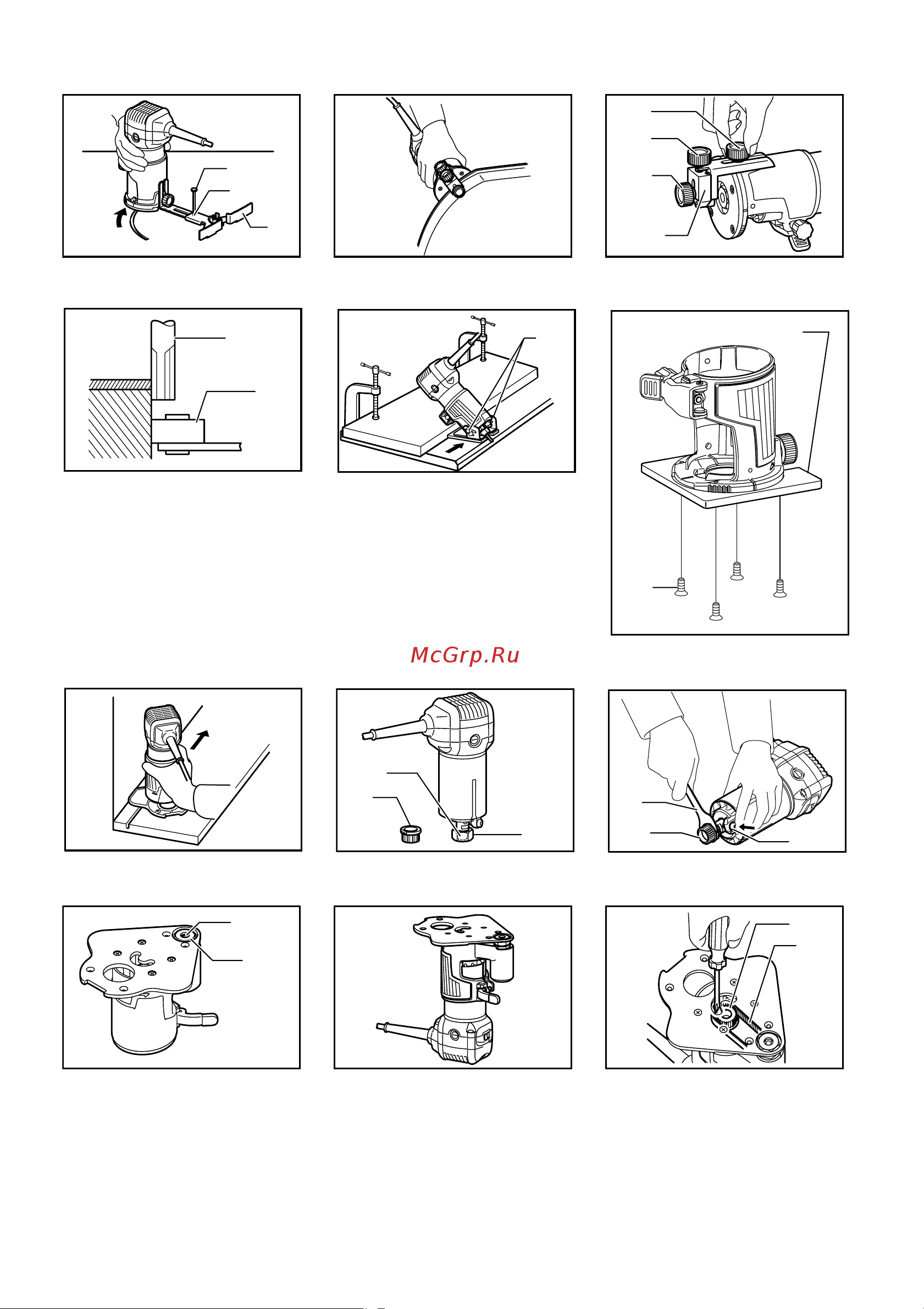 McGrp.Ru