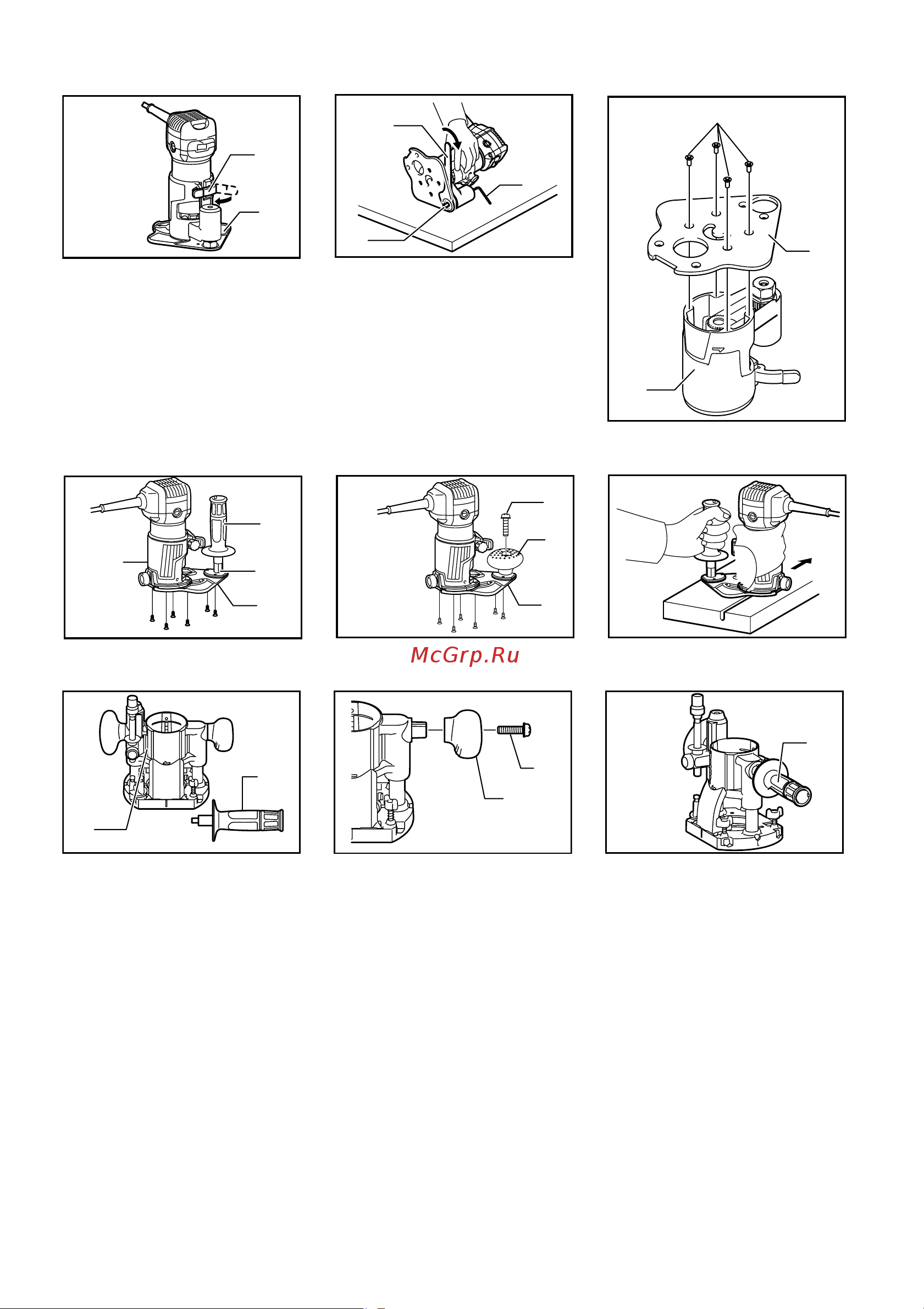 McGrp.Ru