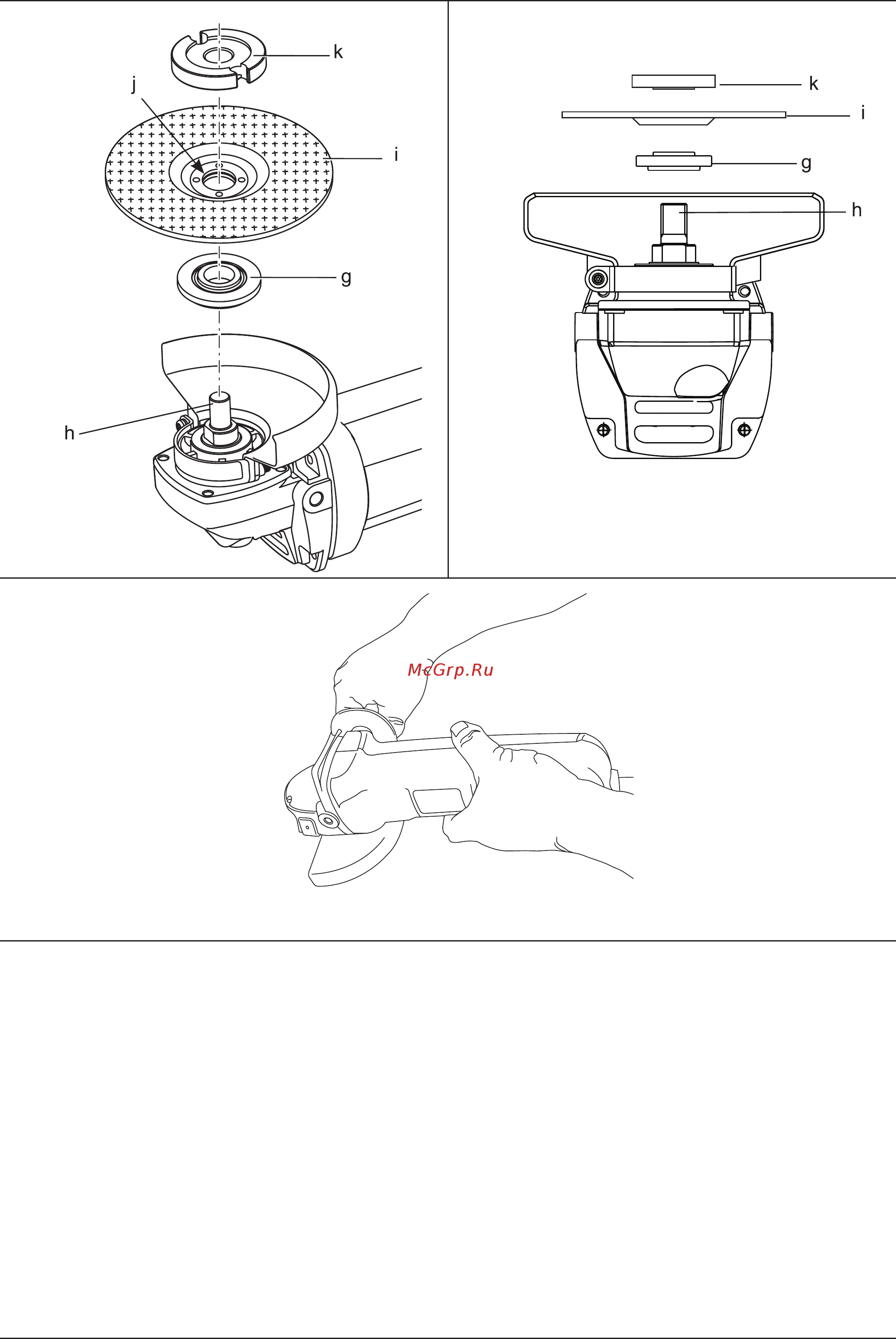 k
j
i
g
h

k
i
g
h

McGrp.Ru