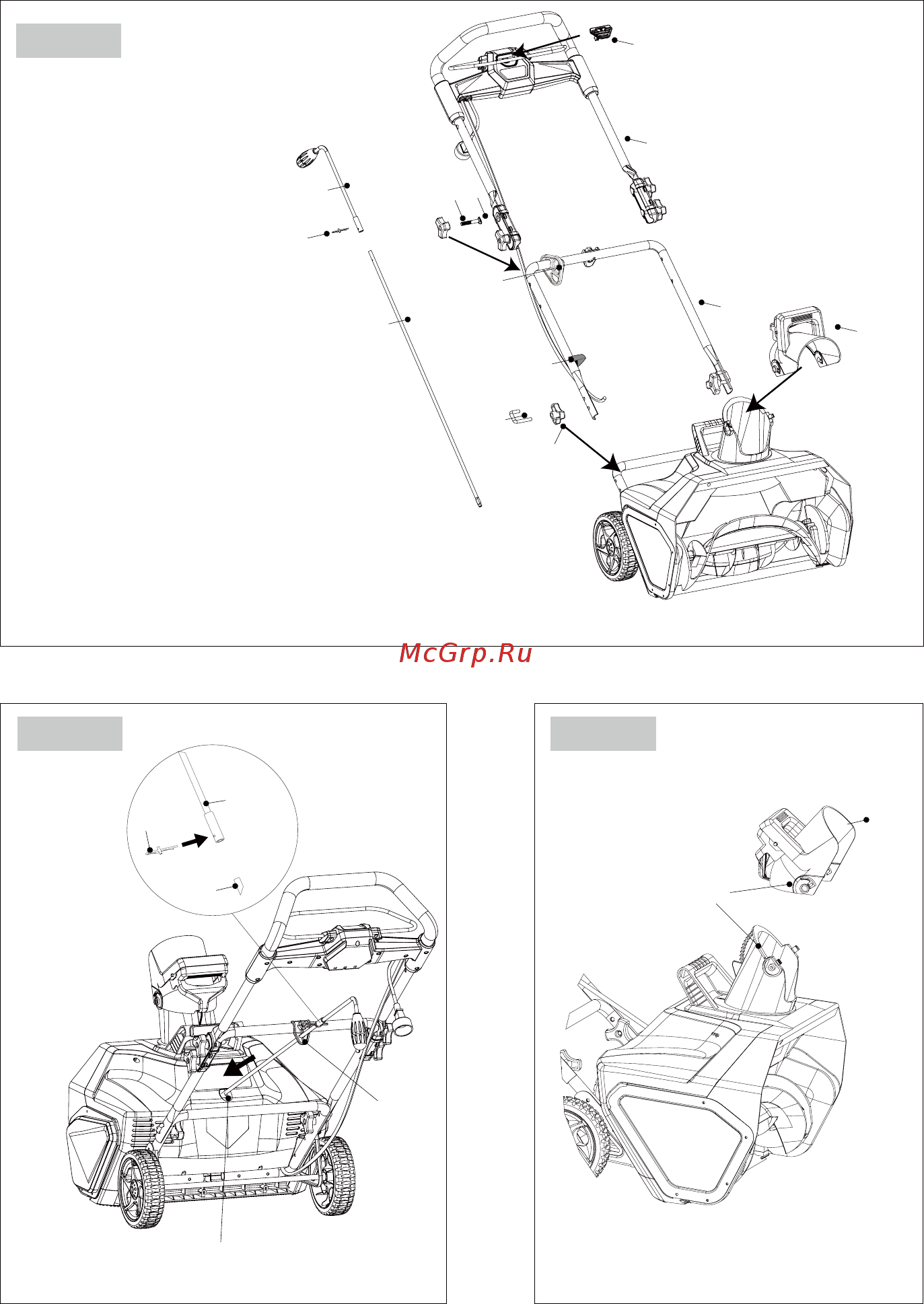 McGrp.Ru