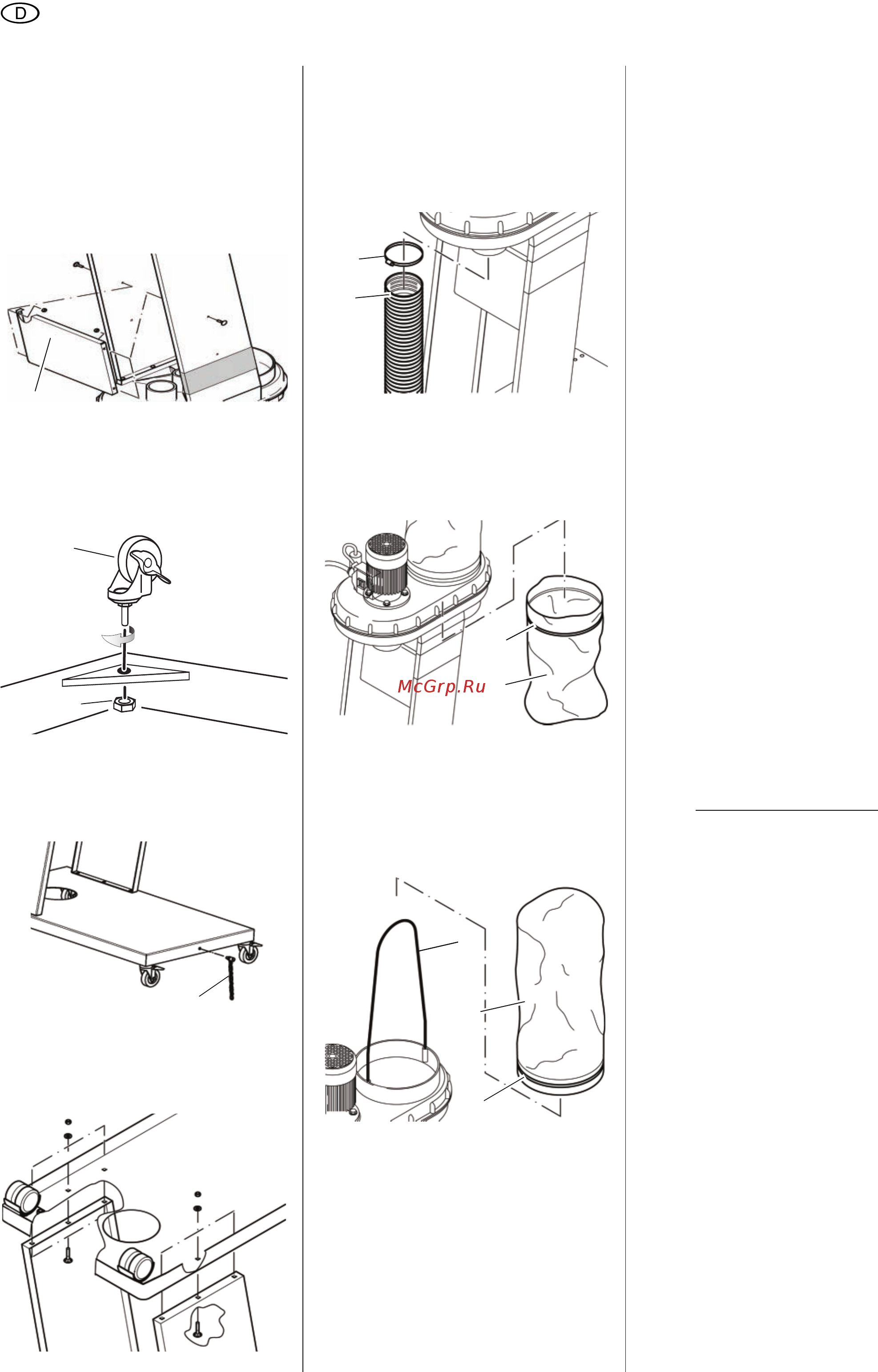 D

McGrp.Ru