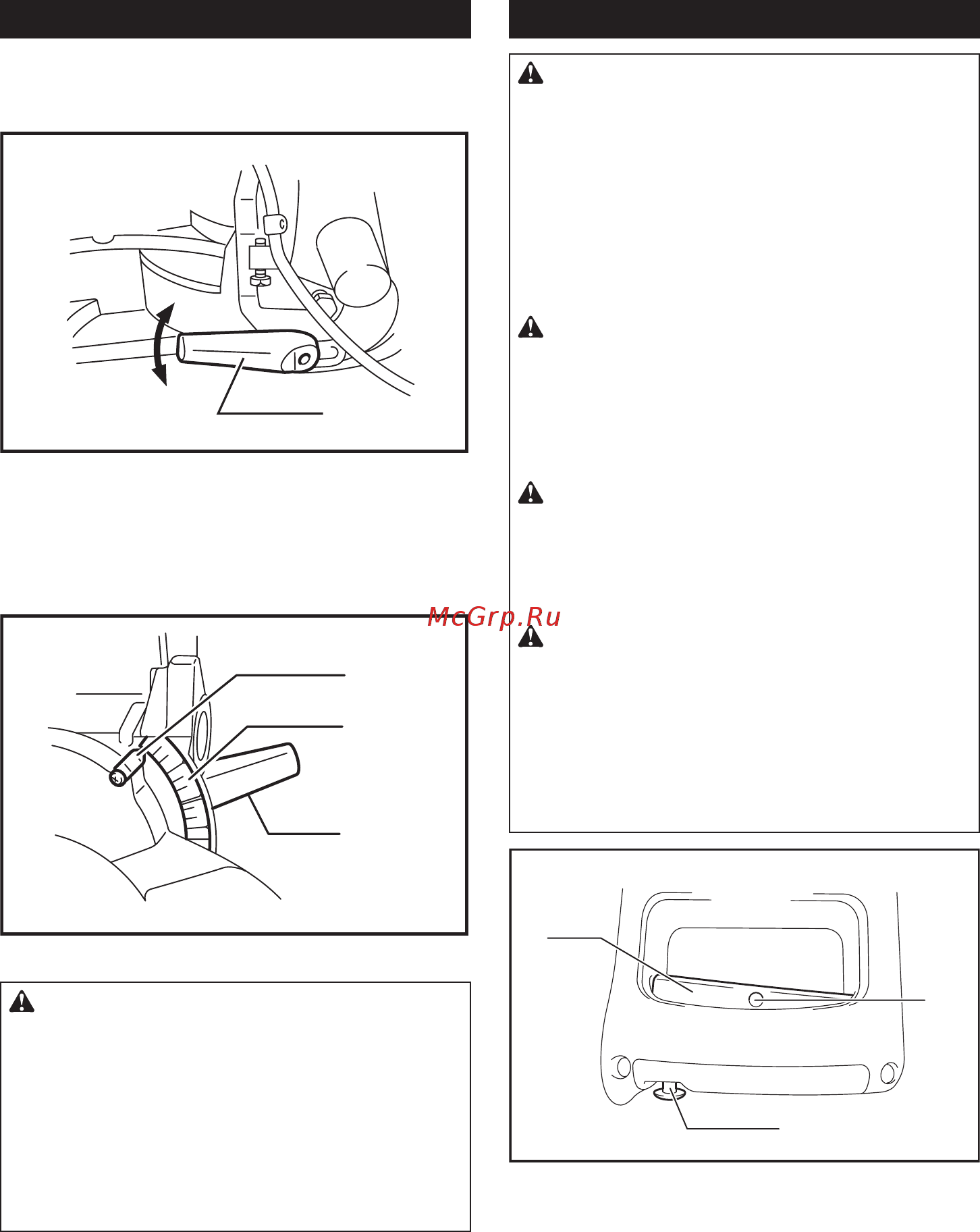 McGrp.Ru