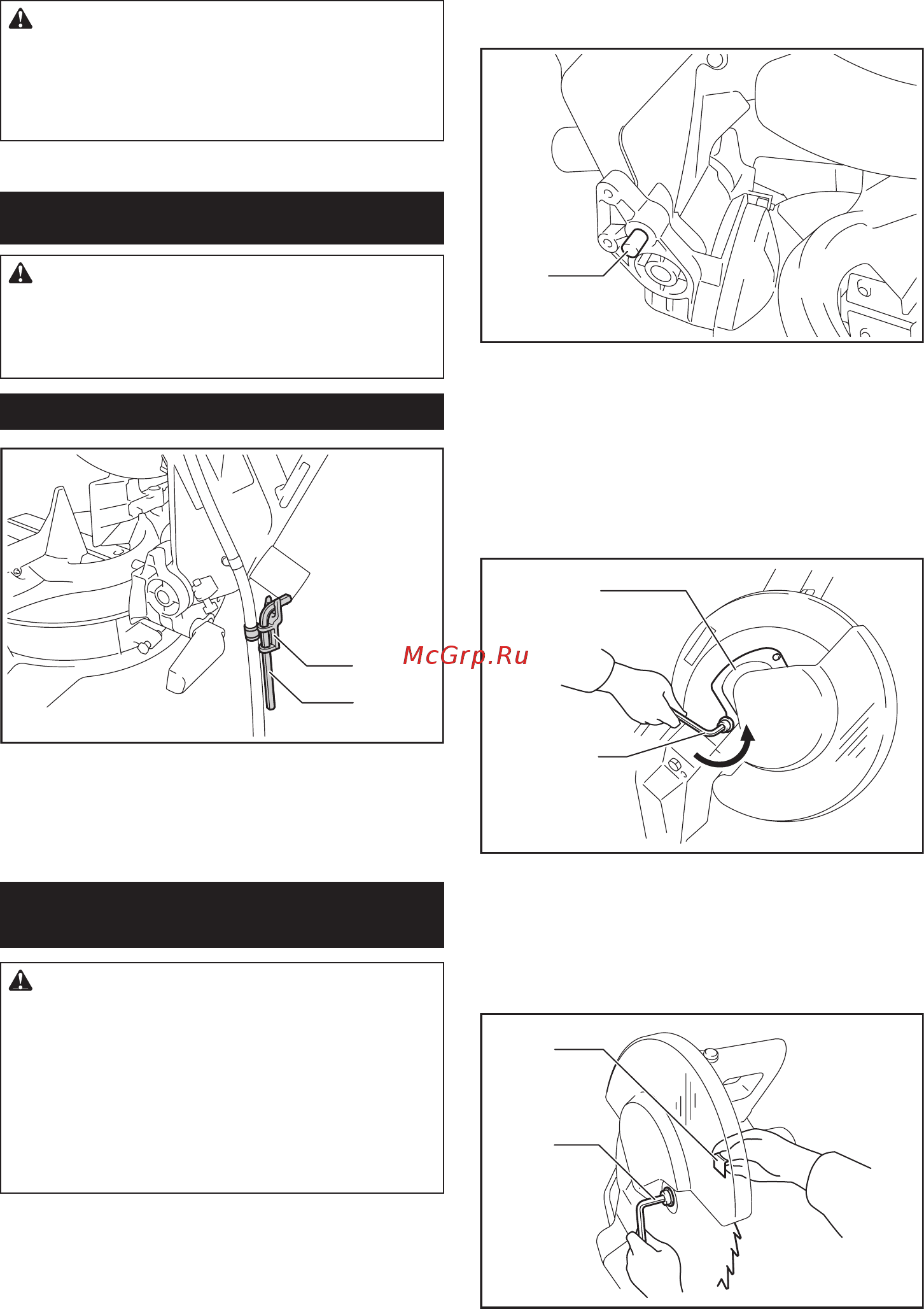 McGrp.Ru