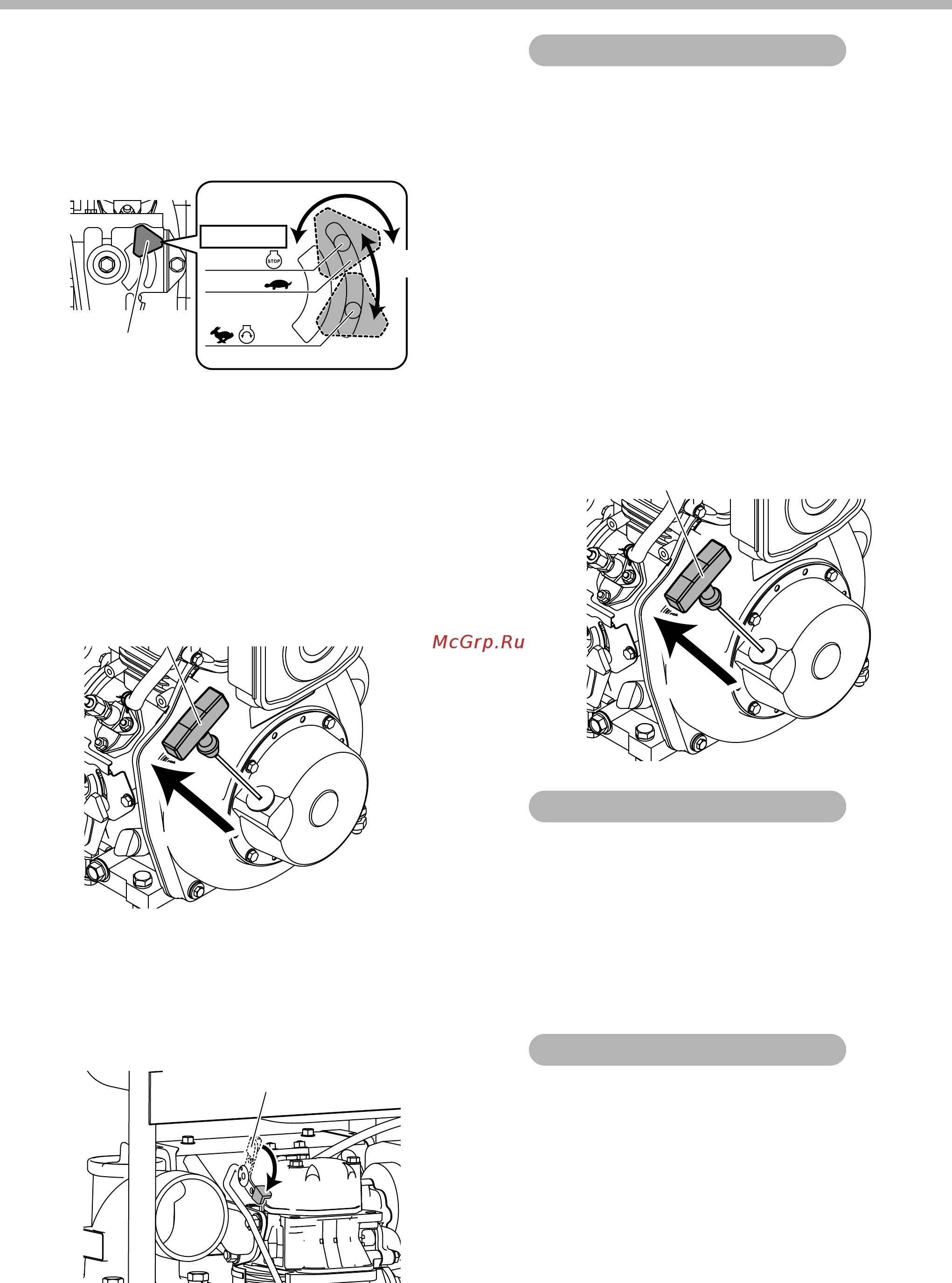 STOP

McGrp.Ru