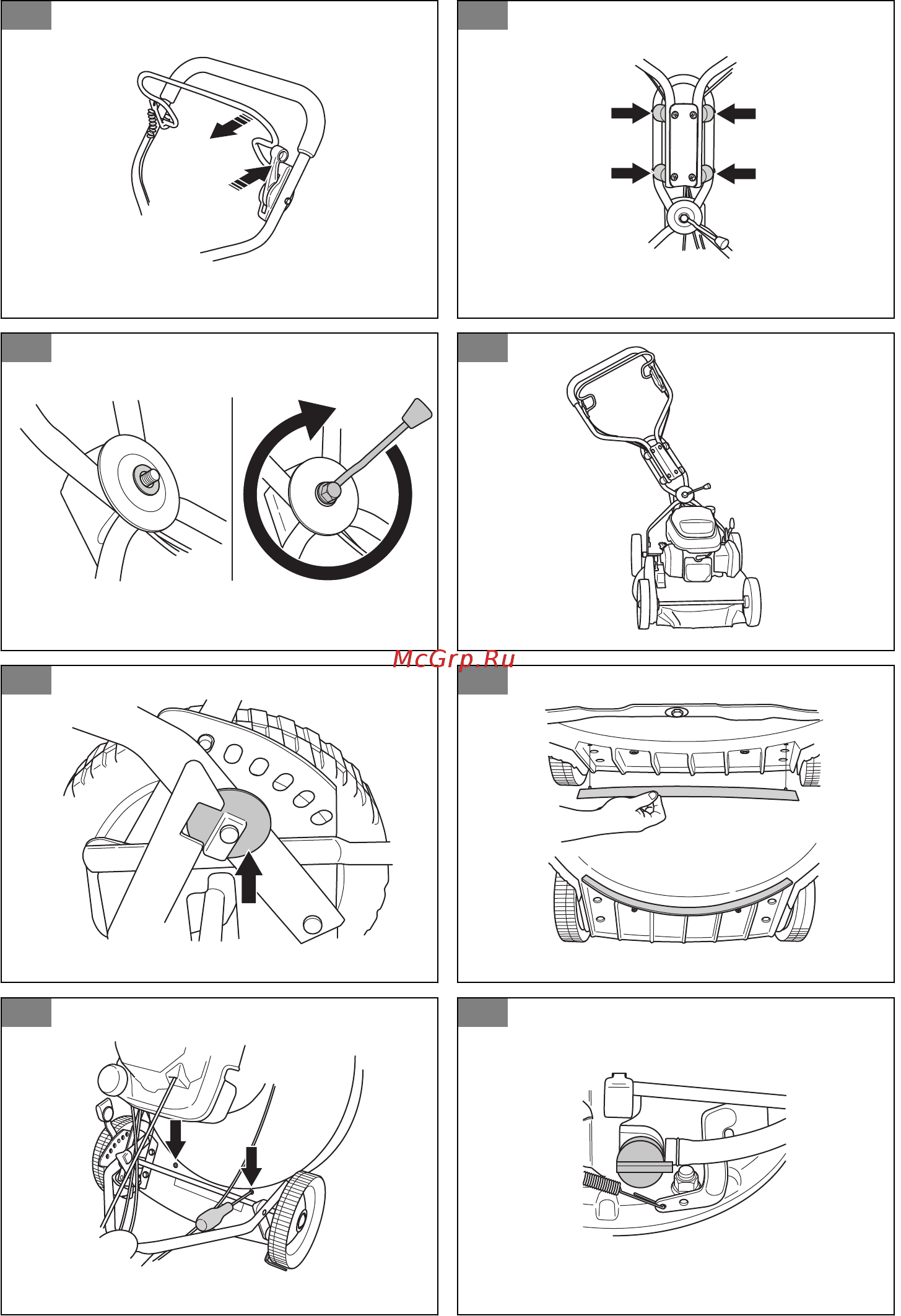 McGrp.Ru