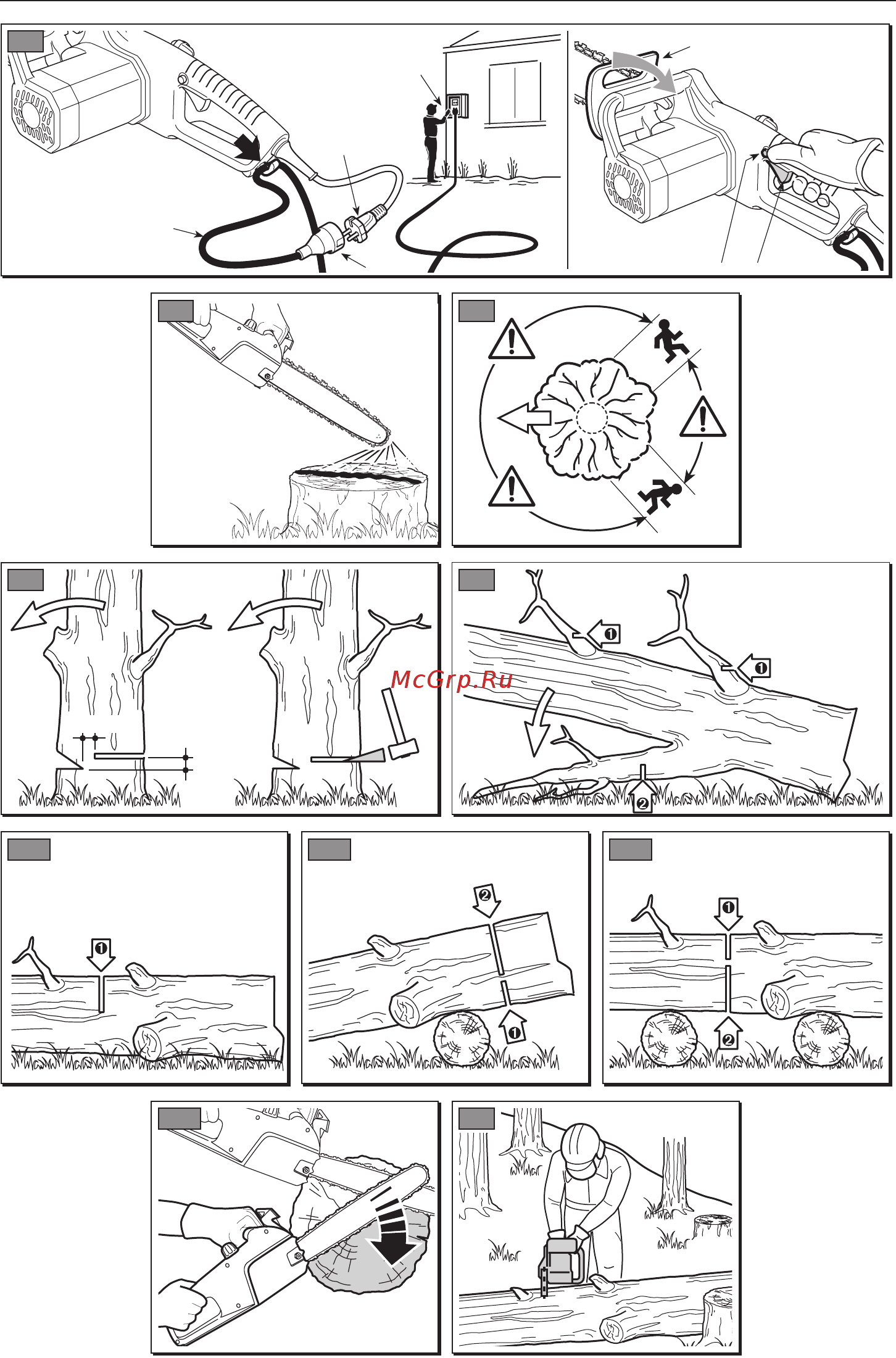 McGrp.Ru

1

1

2

1

2

1

1

2