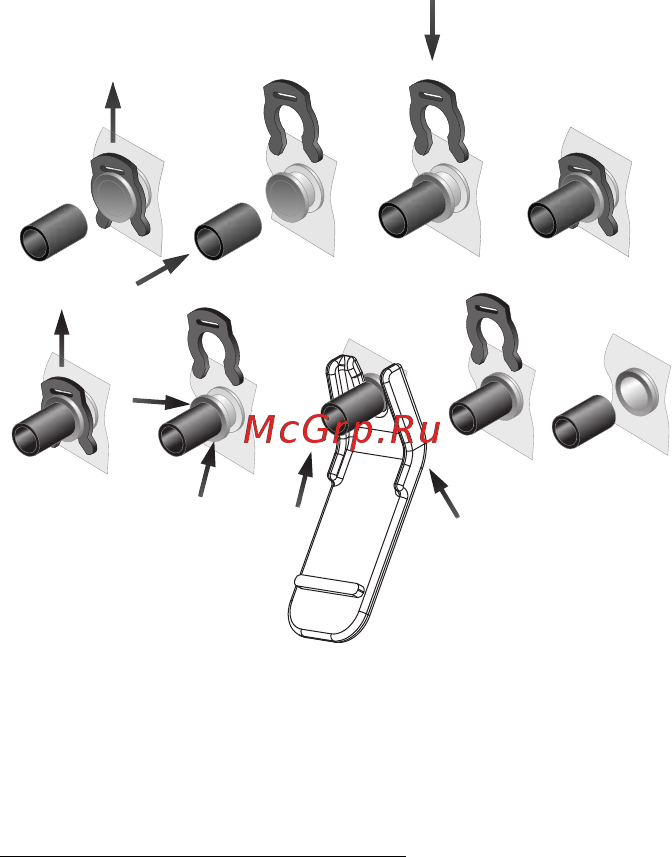 McGrp.Ru