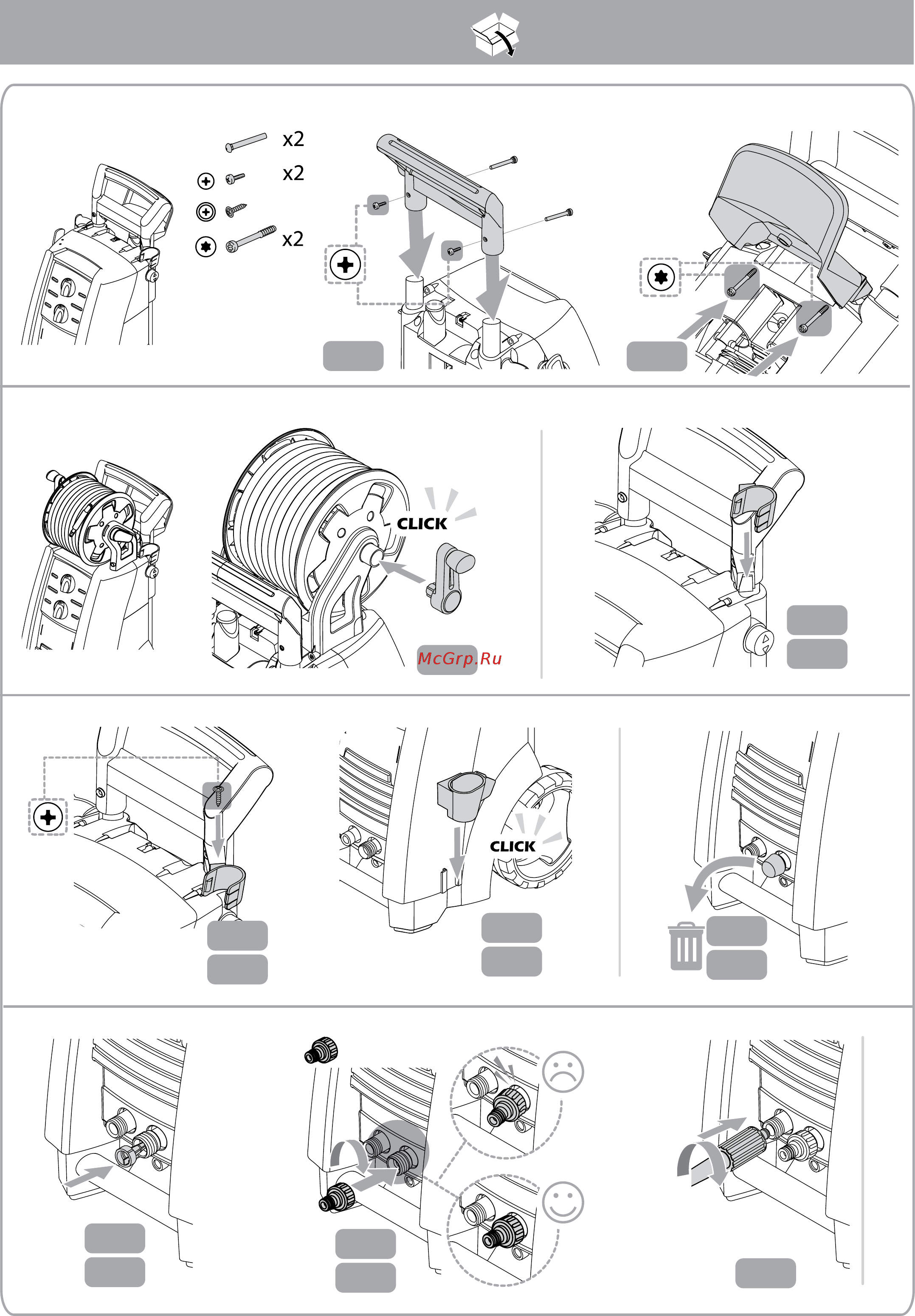 x2
x2
x2

CLICK

McGrp.Ru

CLICK