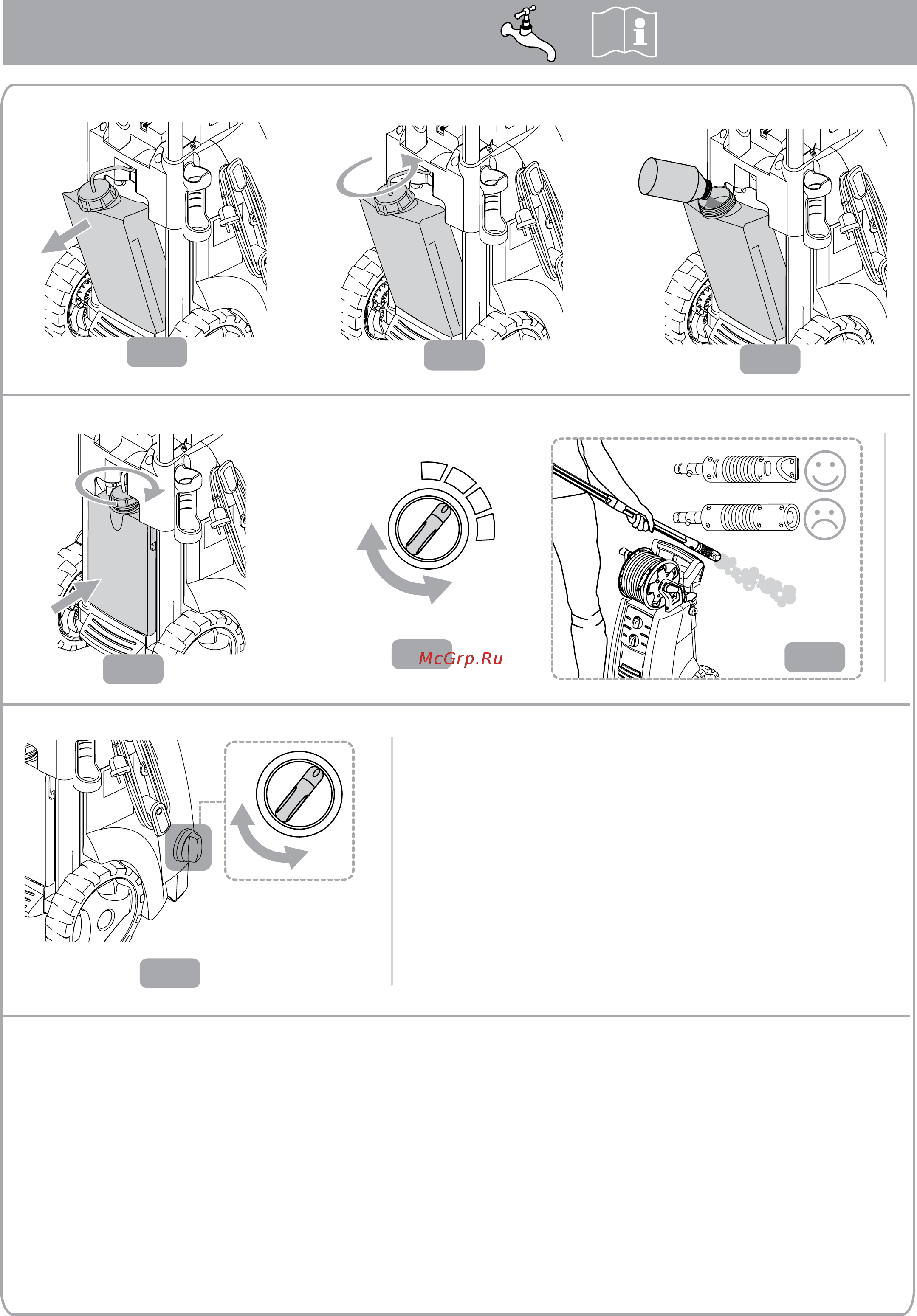 McGrp.Ru