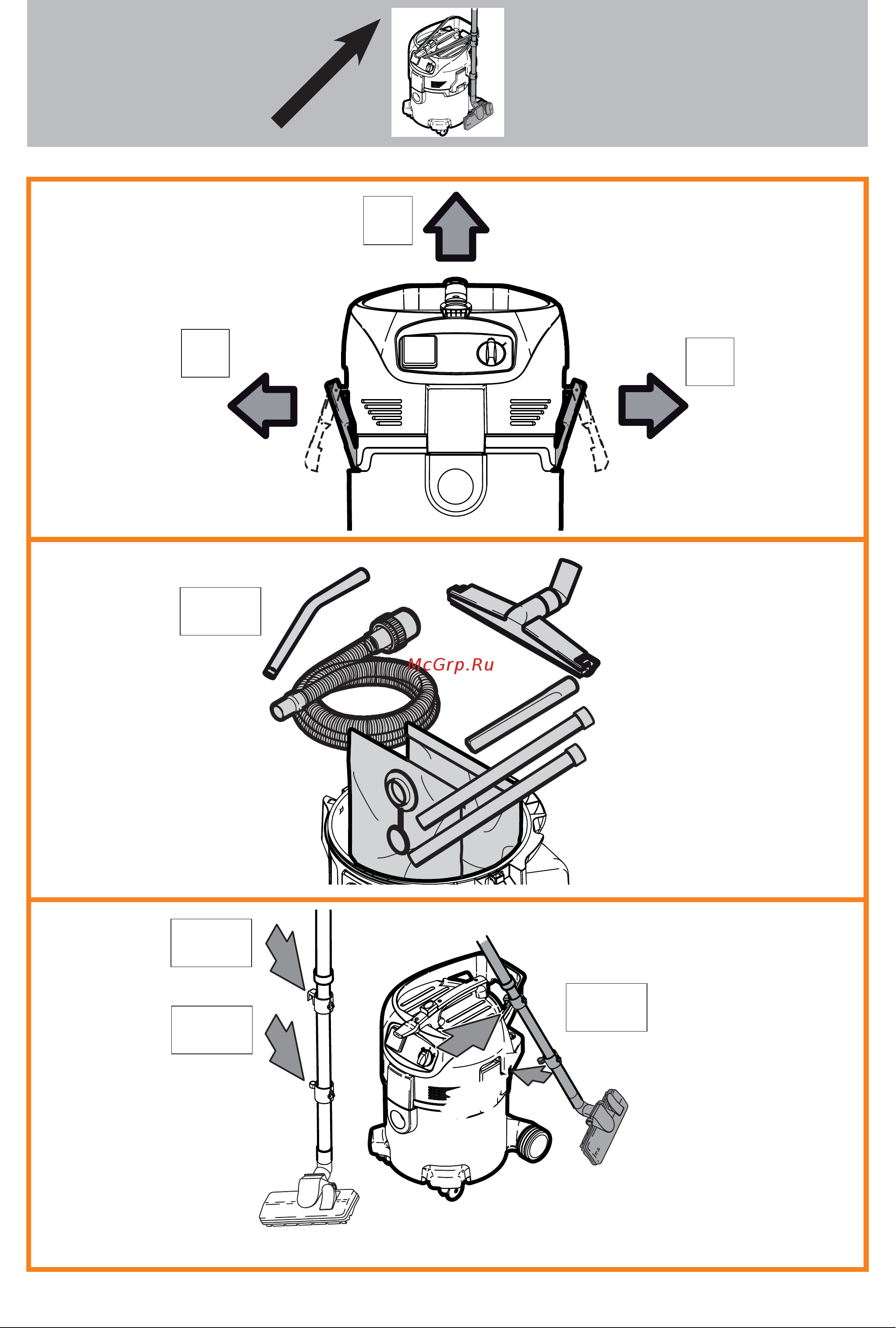 McGrp.Ru