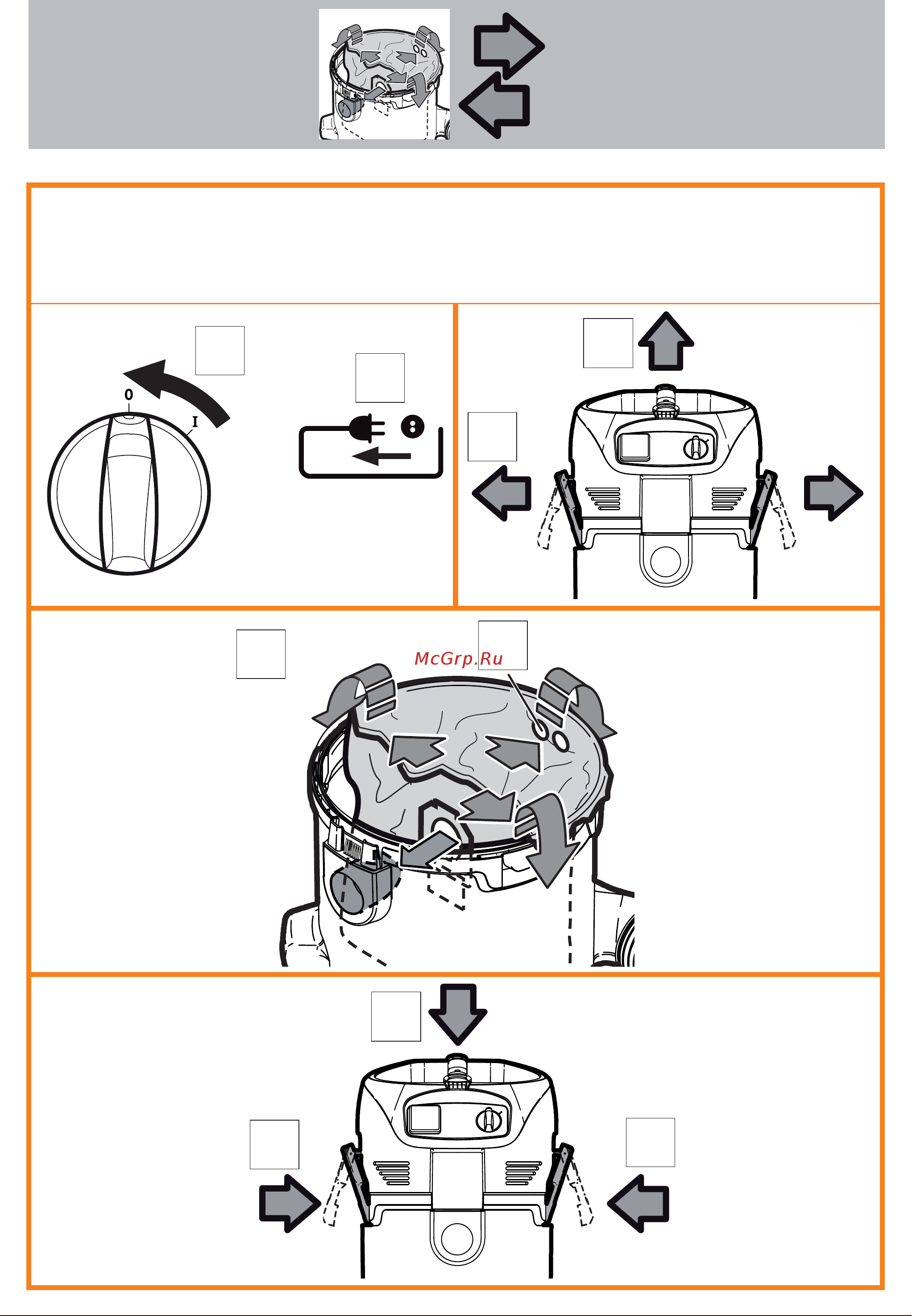 0
I
McGrp.Ru