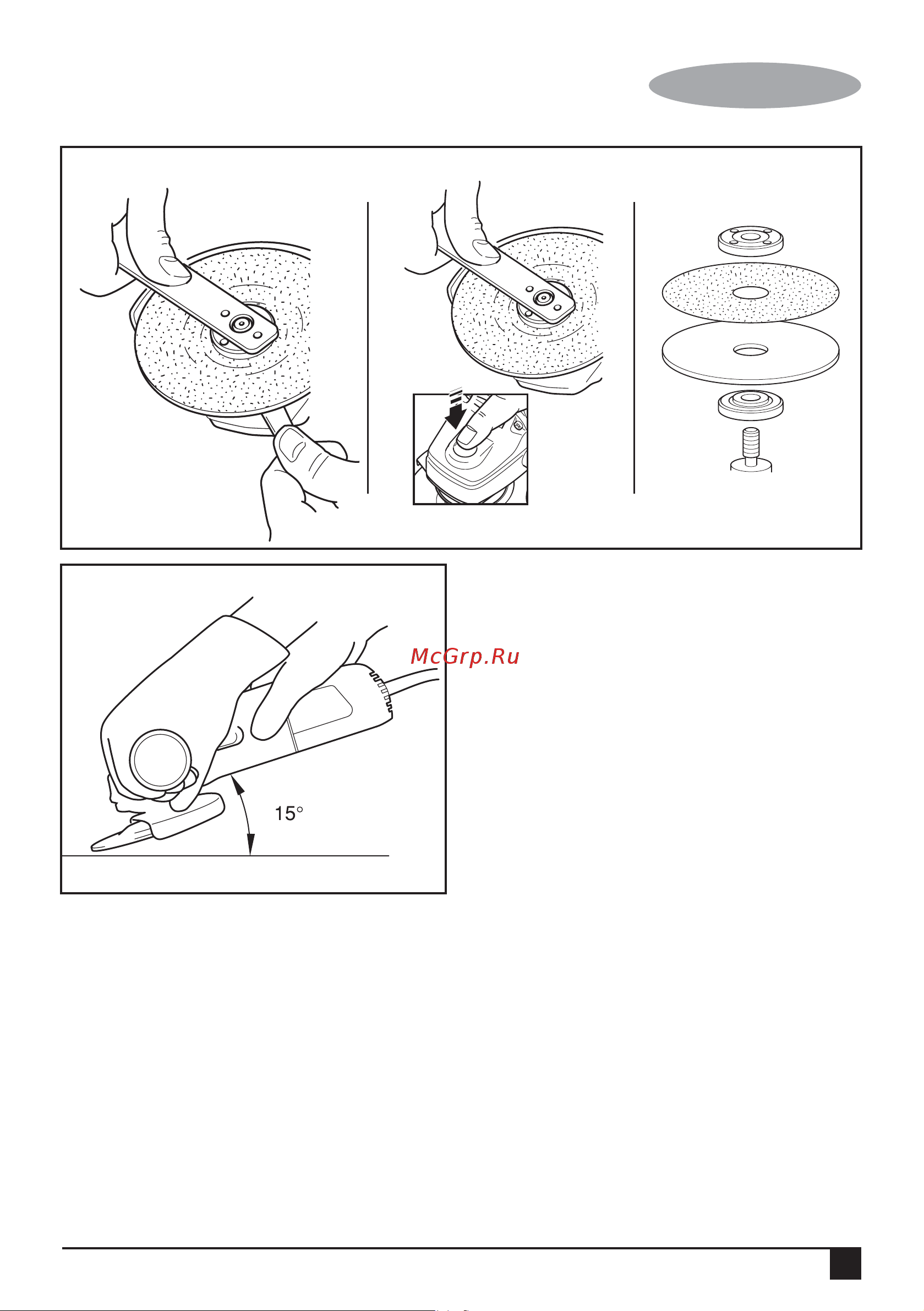 McGrp.Ru

15°