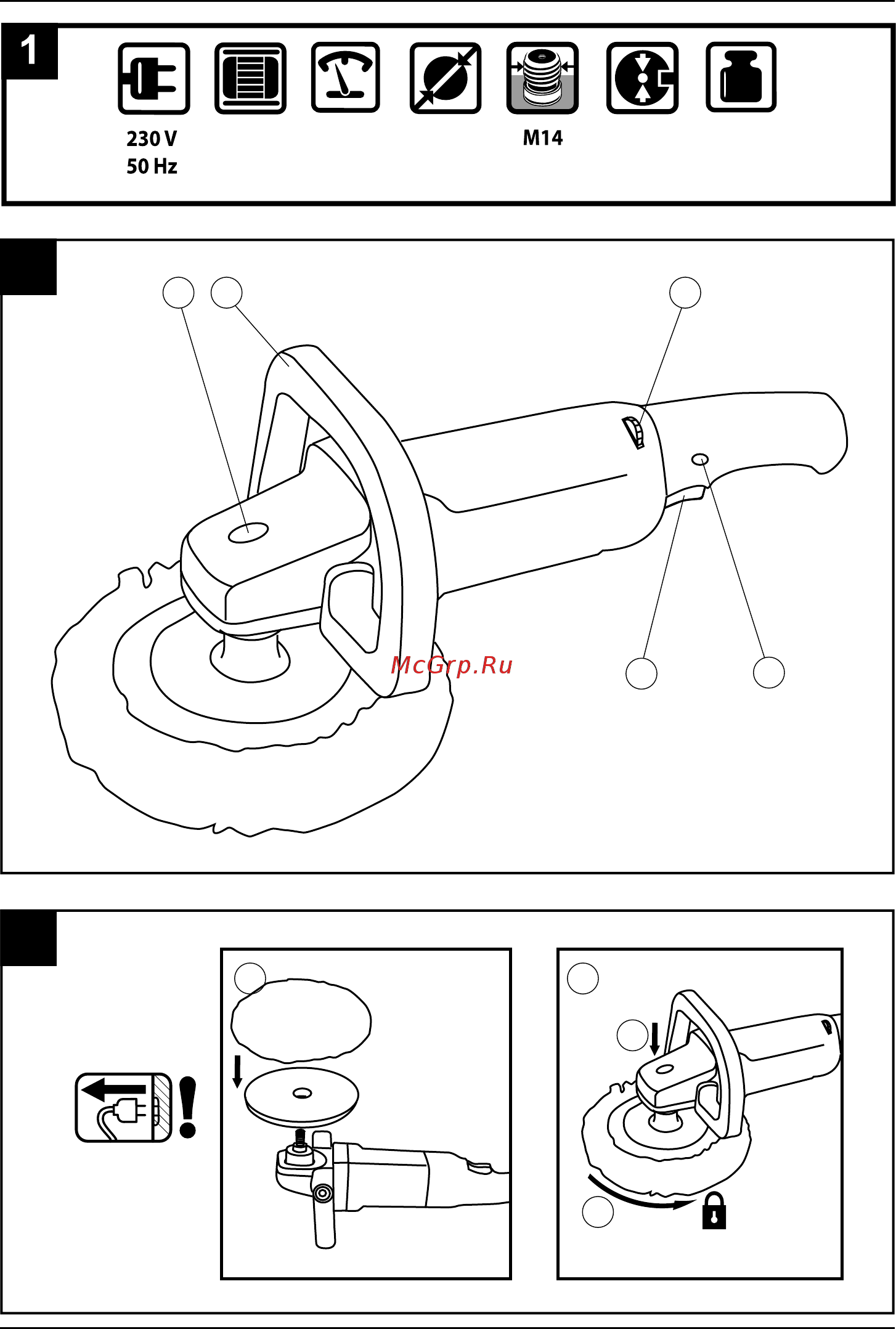 1

230 V
50 Hz

M14

McGrp.Ru