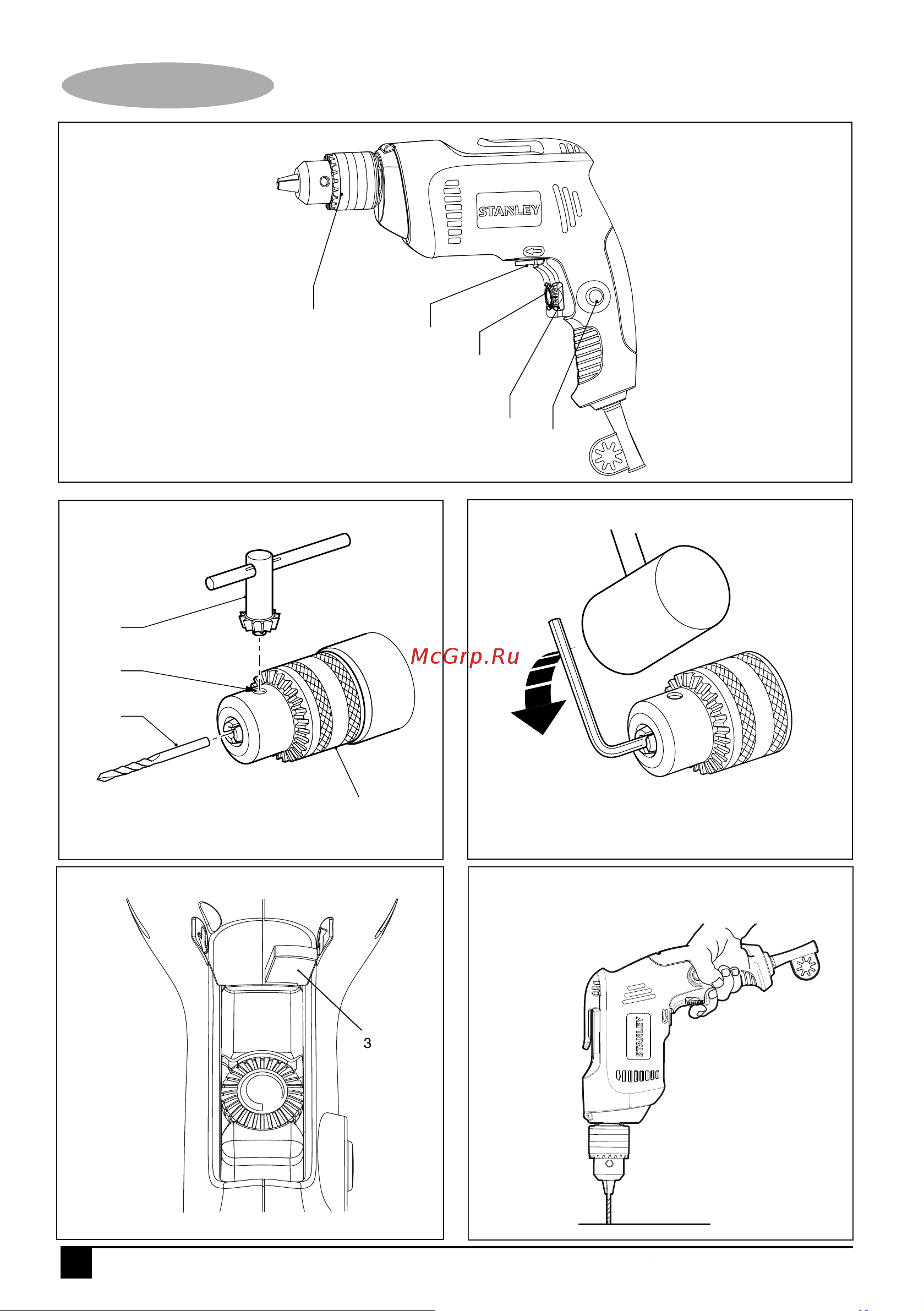 STANLEY

McGrp.Ru

3

STANLEY