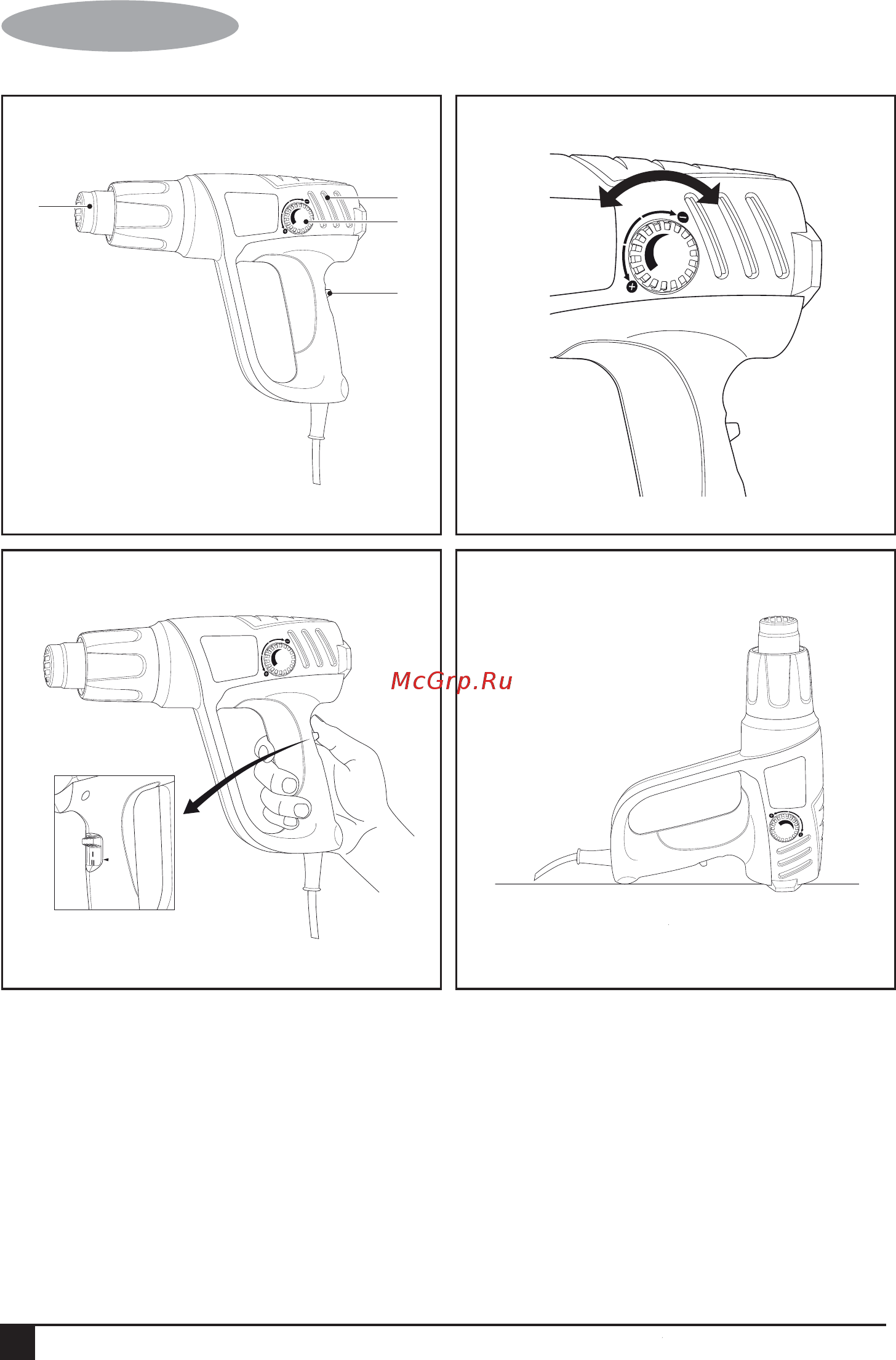 McGrp.Ru